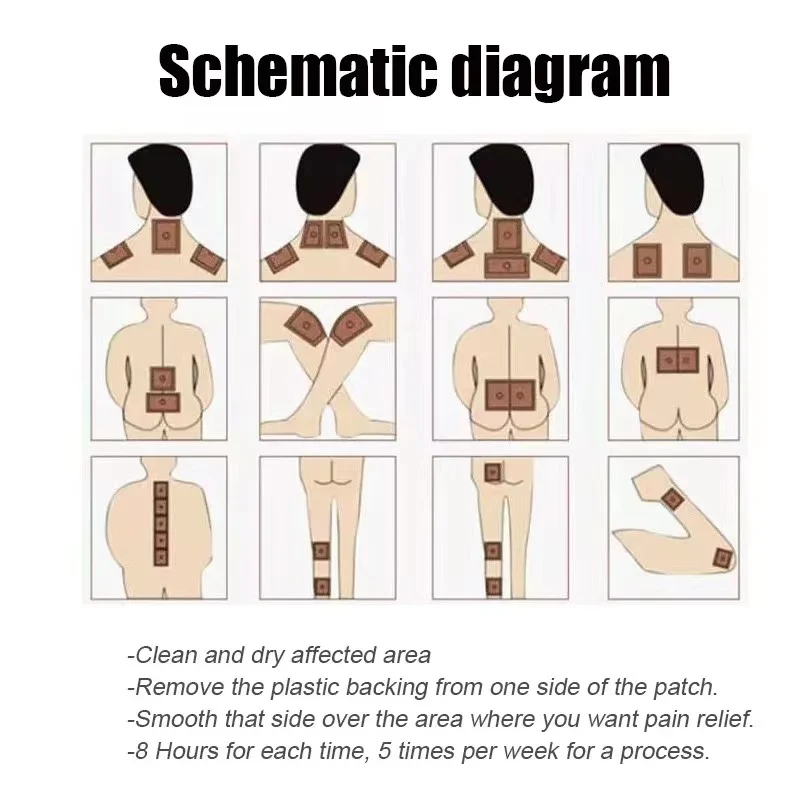 Schematic diagram

-Clean and dry affected area
-Remove the plastic backing from one side of the patch.
-Smooth that side over the area where you want pain relief.
-8 Hours for each time, 5 times per week for a process.