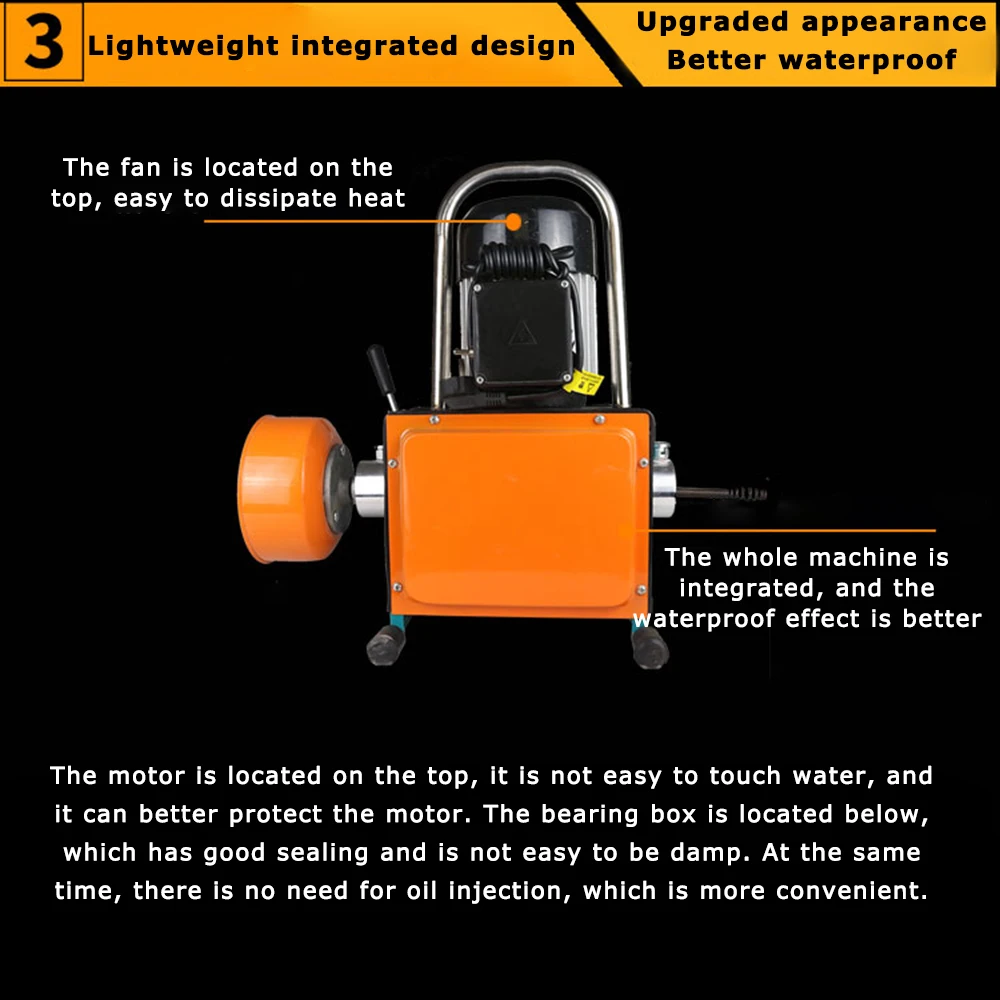 3 Lightweight integrated design

Upgraded appearance
Better waterproof

The fan is located on the top, easy to dissipate heat

The whole machine is integrated, and the waterproof effect is better

The motor is located on the top, it is not easy to touch water, and it can better protect the motor. The bearing box is located below, which has good sealing and is not easy to be damp. At the same time, there is no need for oil injection, which is more convenient.