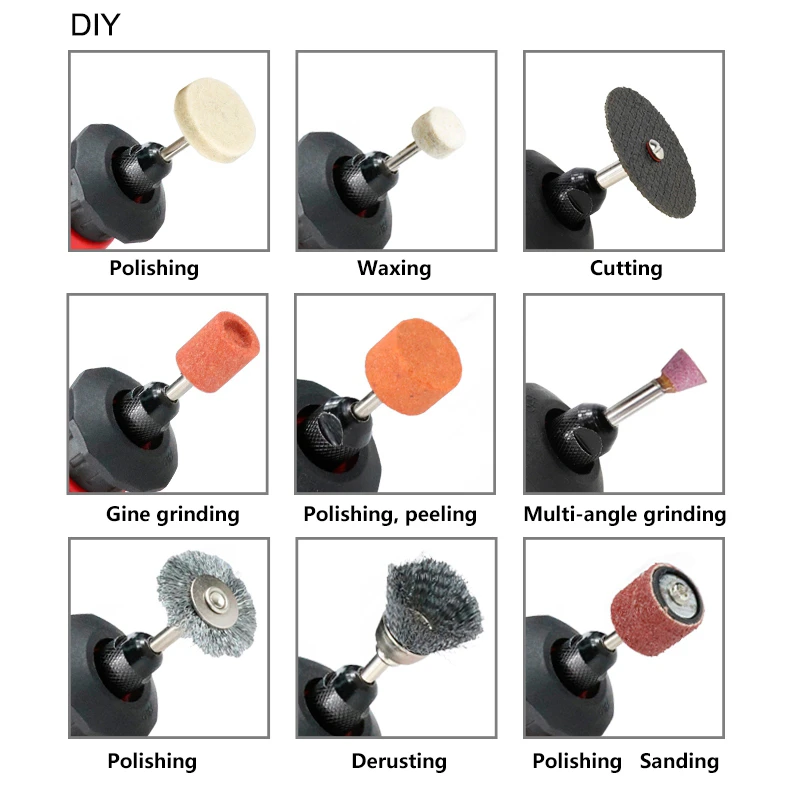 DIY

Polishing

Waxing

Cutting

Gine grinding

Polishing, peeling

Multi-angle grinding

Polishing

Derusting

Polishing Sanding