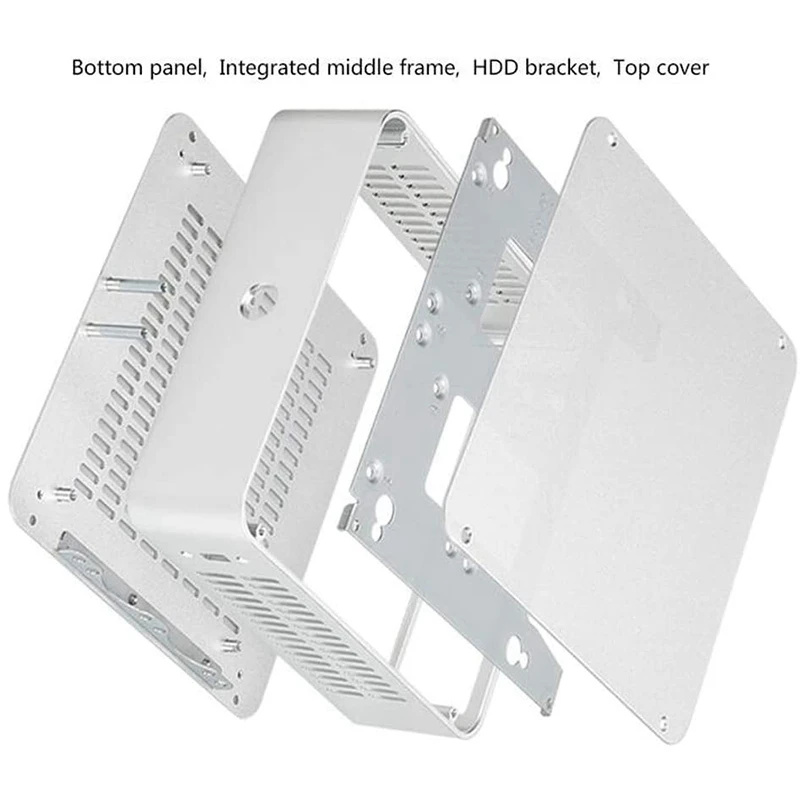 Bottom panel, Integrated middle frame, HDD bracket, Top cover