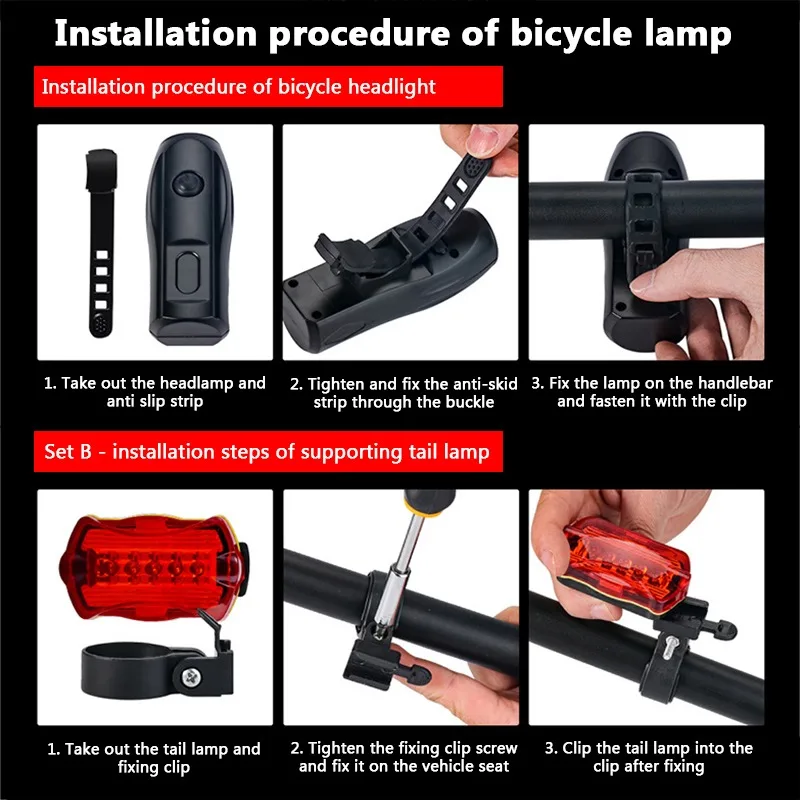 Installation procedure of bicycle lamp

Installation procedure of bicycle headlight

1. Take out the headlamp and anti slip strip

2. Tighten and fix the anti-skid strip through the buckle

3. Fix the lamp on the handlebar and fasten it with the clip

Set B - installation steps of supporting tail lamp

1. Take out the tail lamp and fixing clip

2. Tighten the fixing clip screw and fix it on the vehicle seat

3. Clip the tail lamp into the clip after fixing