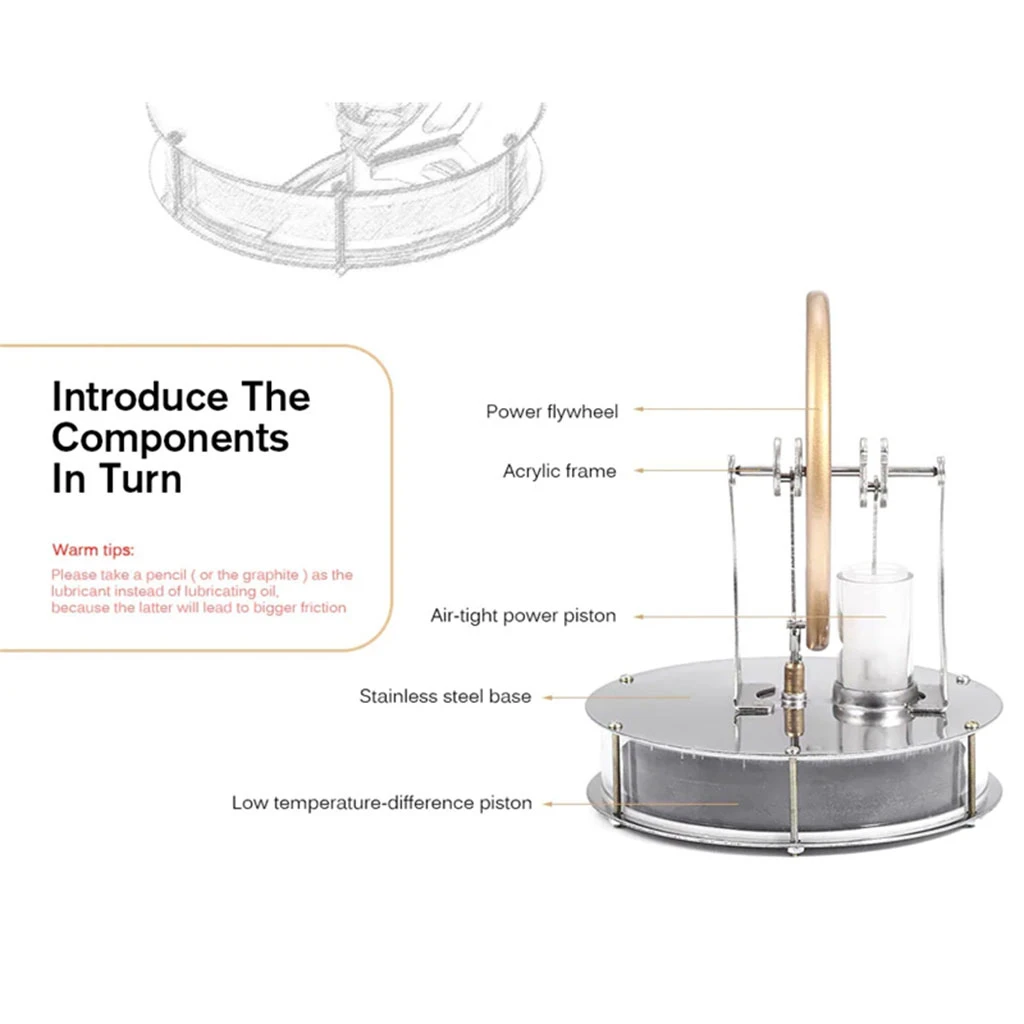 Introduce The Components In Turn

Warm tips:
Please take a pencil ( or the graphite ) as the lubricant instead of lubricating oil, because the latter will lead to bigger friction

Power flywheel
Acrylic frame
Air-tight power piston
Stainless steel base
Low temperature-difference piston