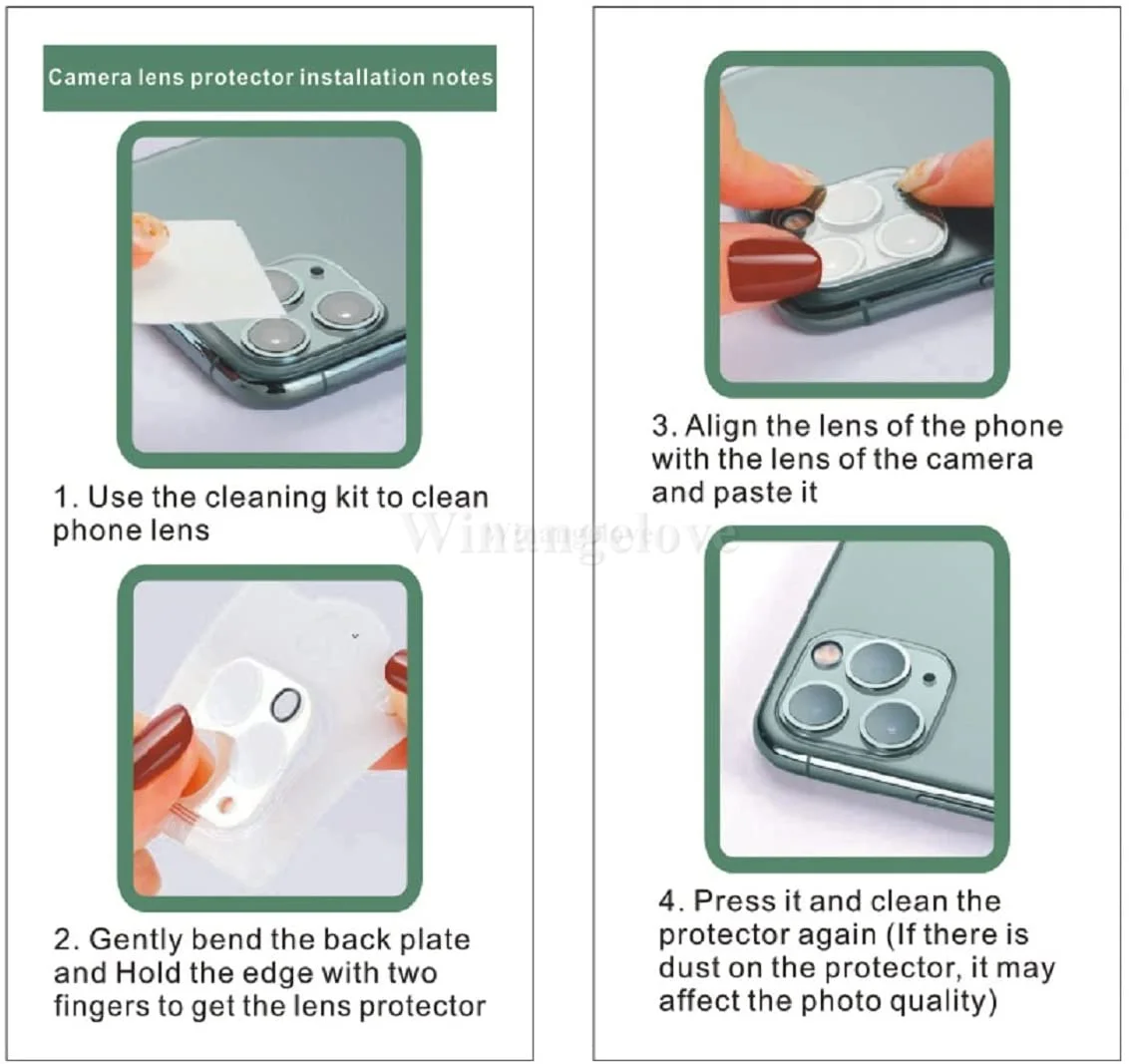 Camera lens protector installation notes

1. Use the cleaning kit to clean phone lens

2. Gently bend the back plate and Hold the edge with two fingers to get the lens protector

3. Align the lens of the phone with the lens of the camera and paste it

Winangelove

4. Press it and clean the protector again (If there is dust on the protector, it may affect the photo quality)