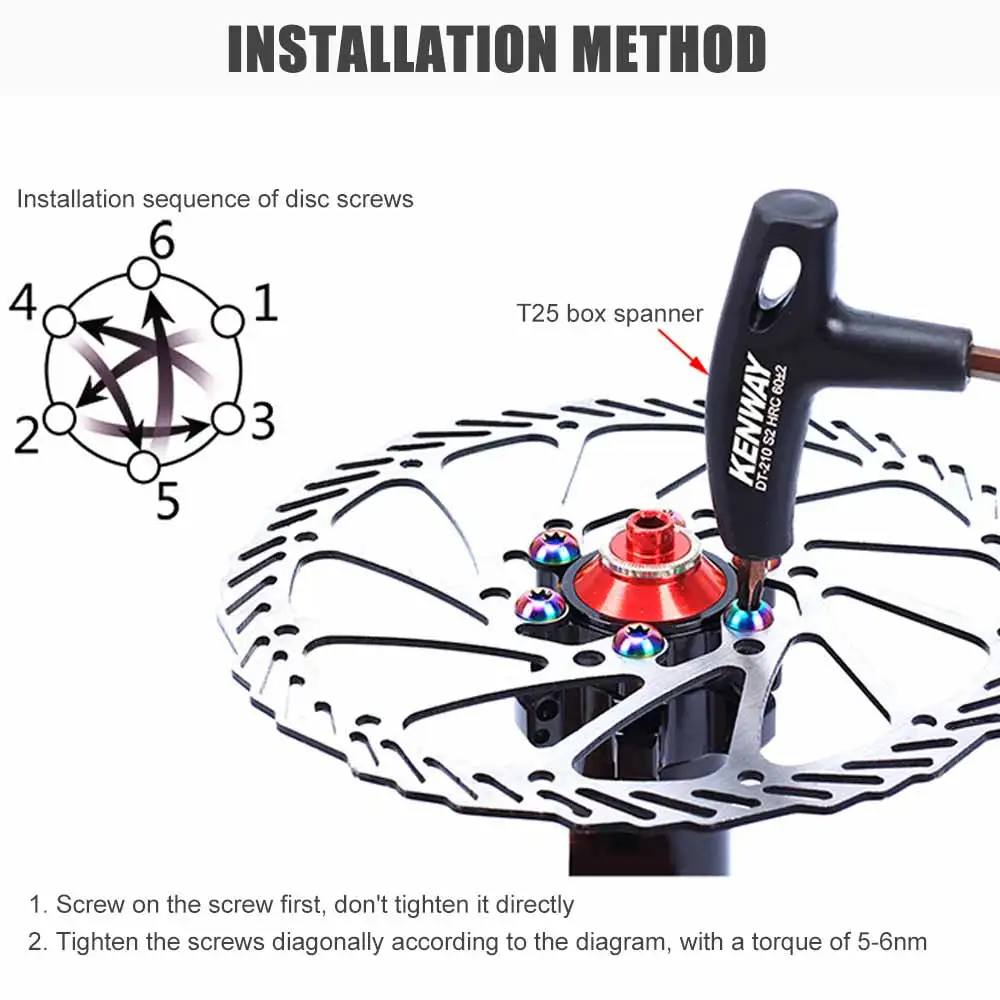 INSTALLATION METHOD

Installation sequence of disc screws

6
4
1
2
3
5

T25 box spanner

KENWAY
DT-210 S2 HRC 60±2

1. Screw on the screw first, don't tighten it directly
2. Tighten the screws diagonally according to the diagram, with a torque of 5-6nm