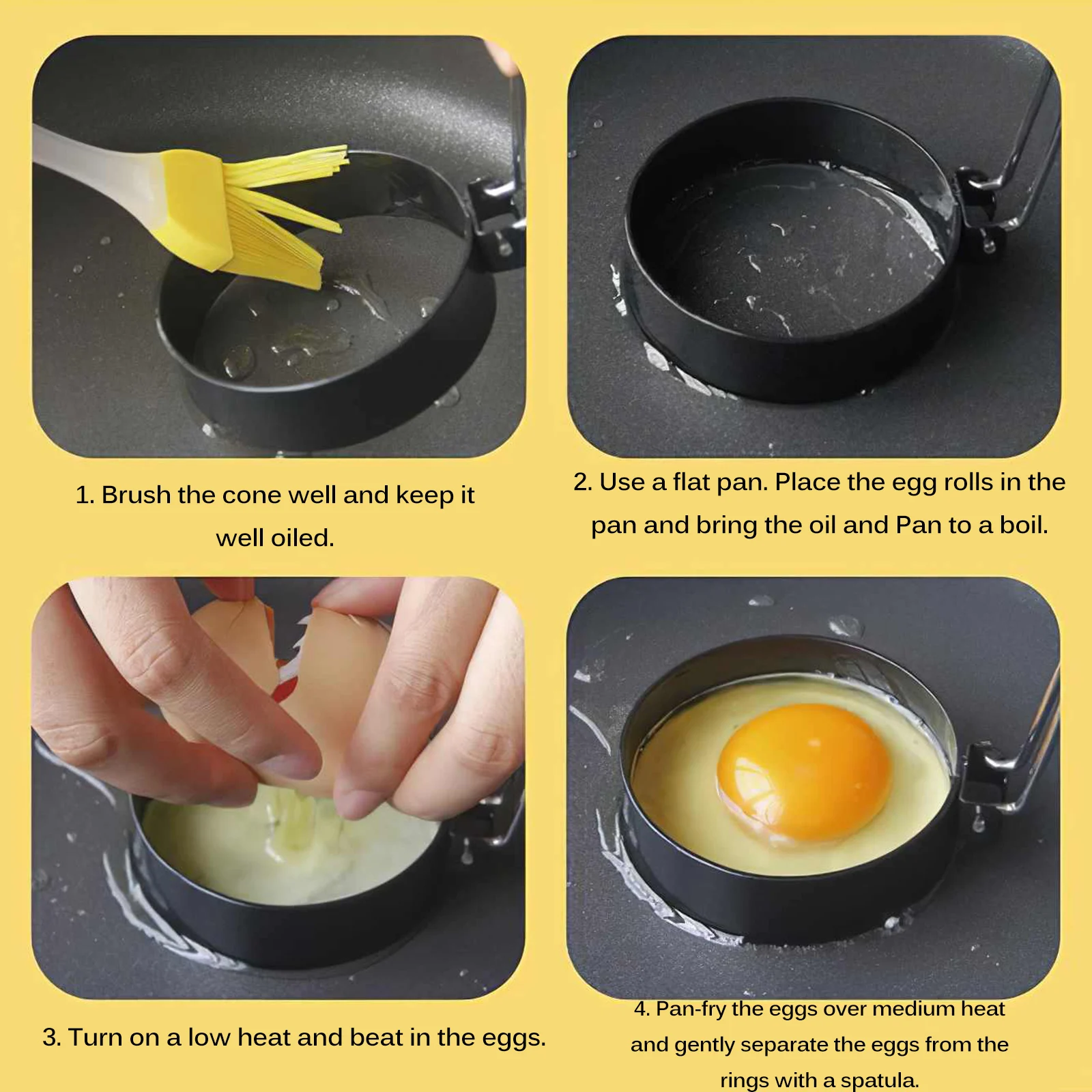 1. Brush the cone well and keep it well oiled.

2. Use a flat pan. Place the egg rolls in the pan and bring the oil and Pan to a boil.

3. Turn on a low heat and beat in the eggs.

4. Pan-fry the eggs over medium heat and gently separate the eggs from the rings with a spatula.