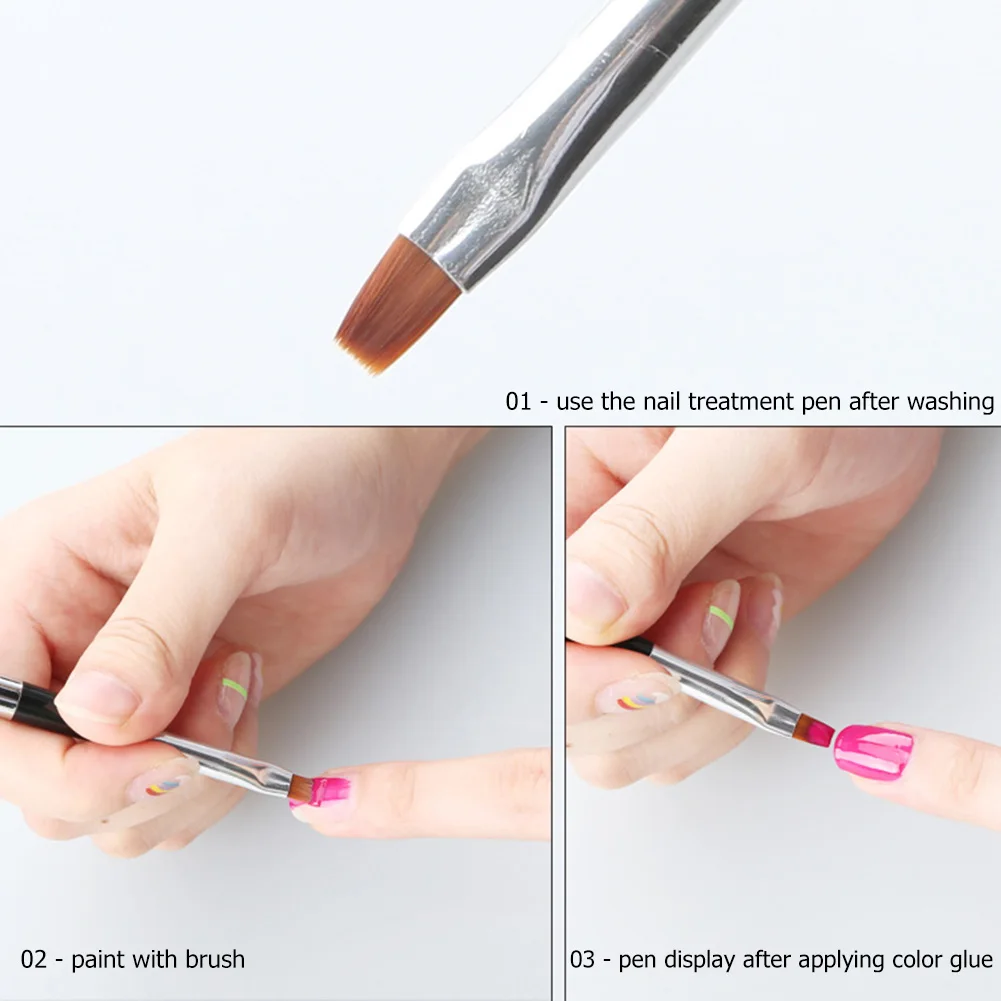 01 - use the nail treatment pen after washing

02 - paint with brush

03 - pen display after applying color glue