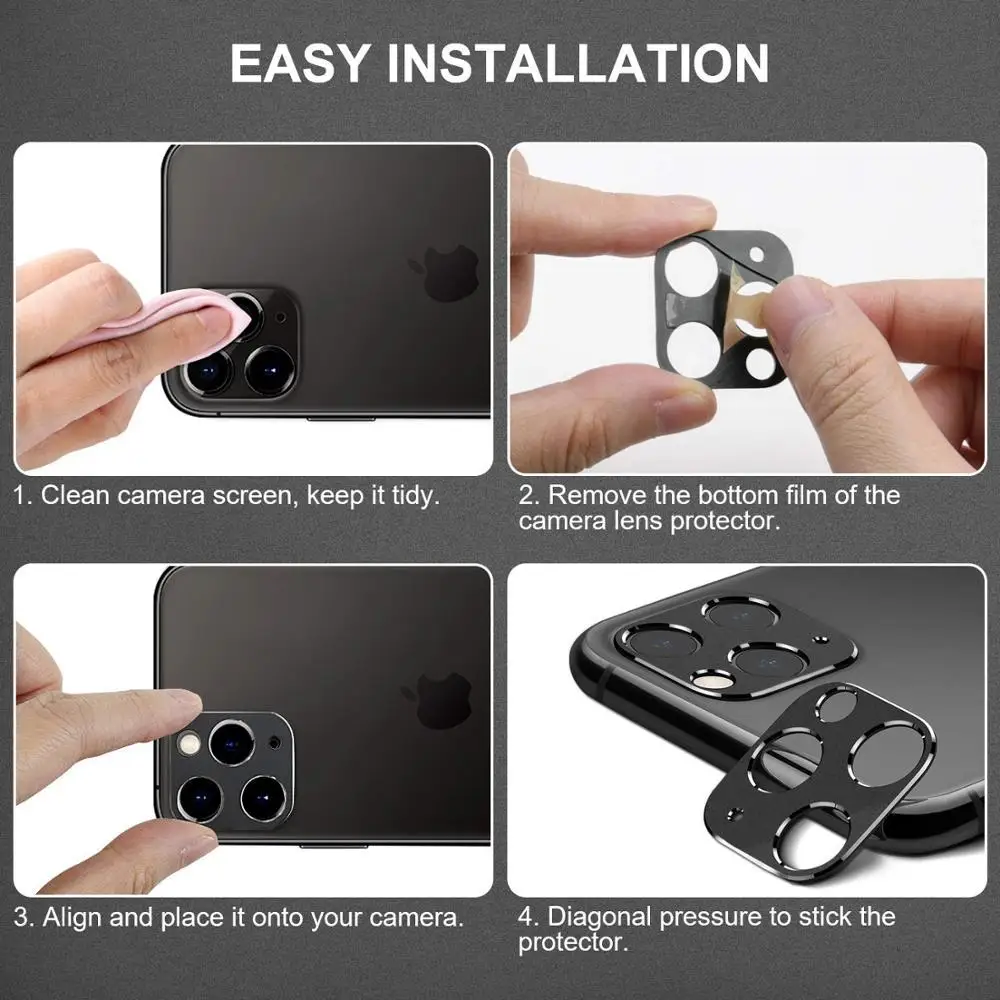 EASY INSTALLATION

1. Clean camera screen, keep it tidy.

2. Remove the bottom film of the camera lens protector.

3. Align and place it onto your camera.

4. Diagonal pressure to stick the protector.