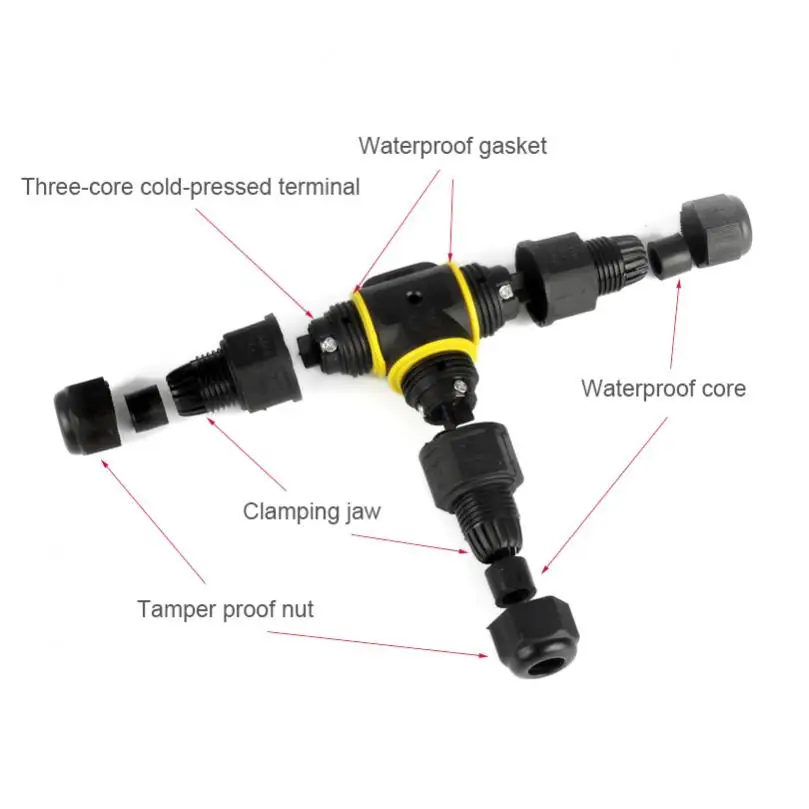 Waterproof gasket

Three-core cold-pressed terminal

Waterproof core

Clamping jaw

Tamper proof nut