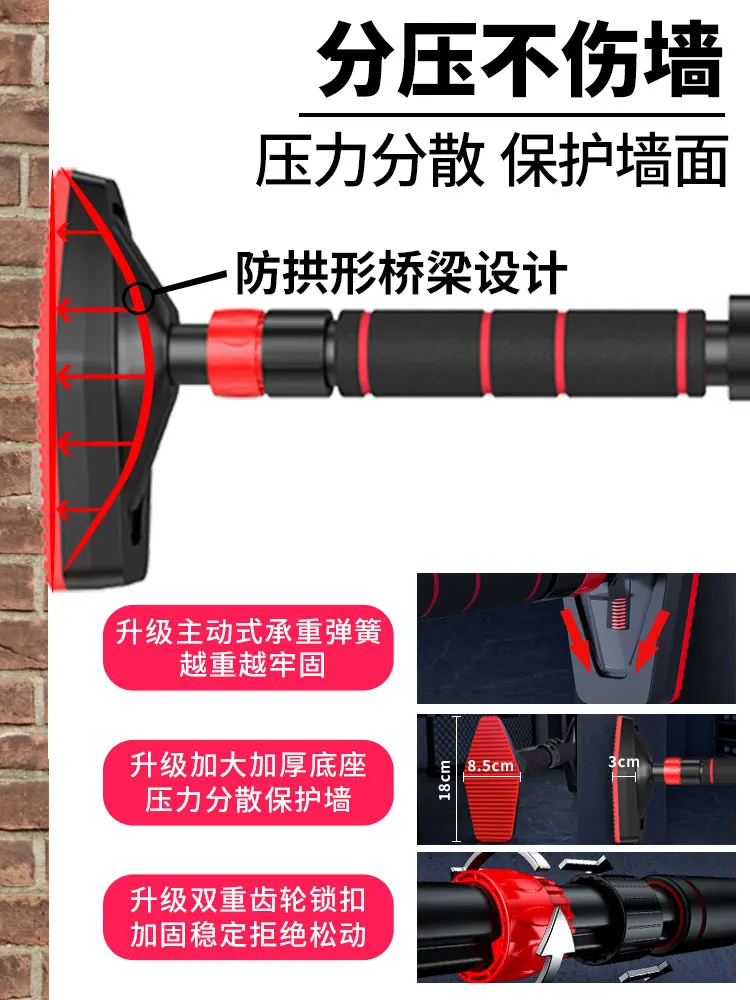 分压不伤墙

压力分散 保护墙面

防拱形桥梁设计

升级主动式承重弹簧
越重越牢固

升级加大加厚底座
压力分散保护墙

18cm

8.5cm

3cm

升级双重齿轮锁扣
加固稳定拒绝松动