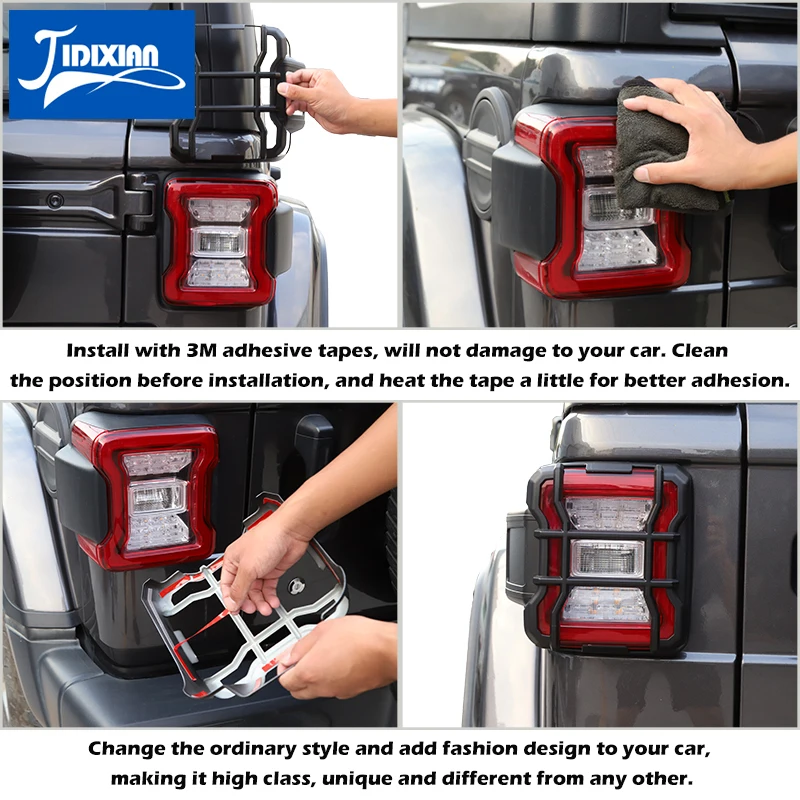 JIDIXIAN

Install with 3M adhesive tapes, will not damage to your car. Clean the position before installation, and heat the tape a little for better adhesion.

Change the ordinary style and add fashion design to your car, making it high class, unique and different from any other.