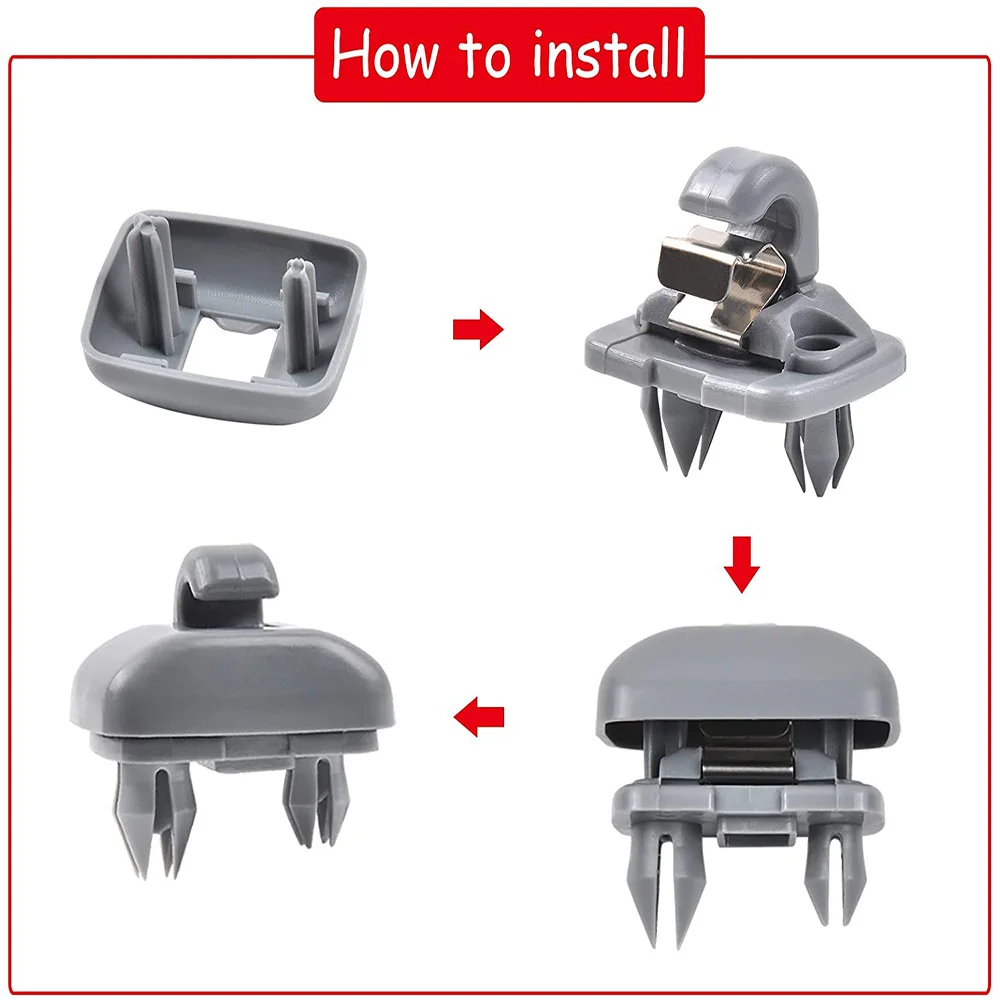 How to install