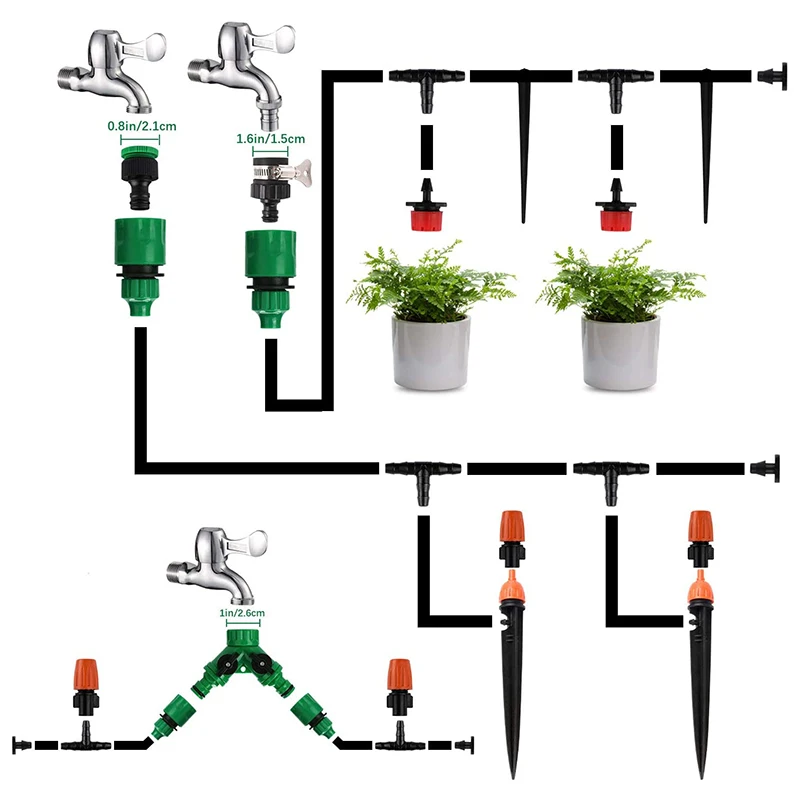 0.8in/2.1cm

1.6in/1.5cm

1in/2.6cm