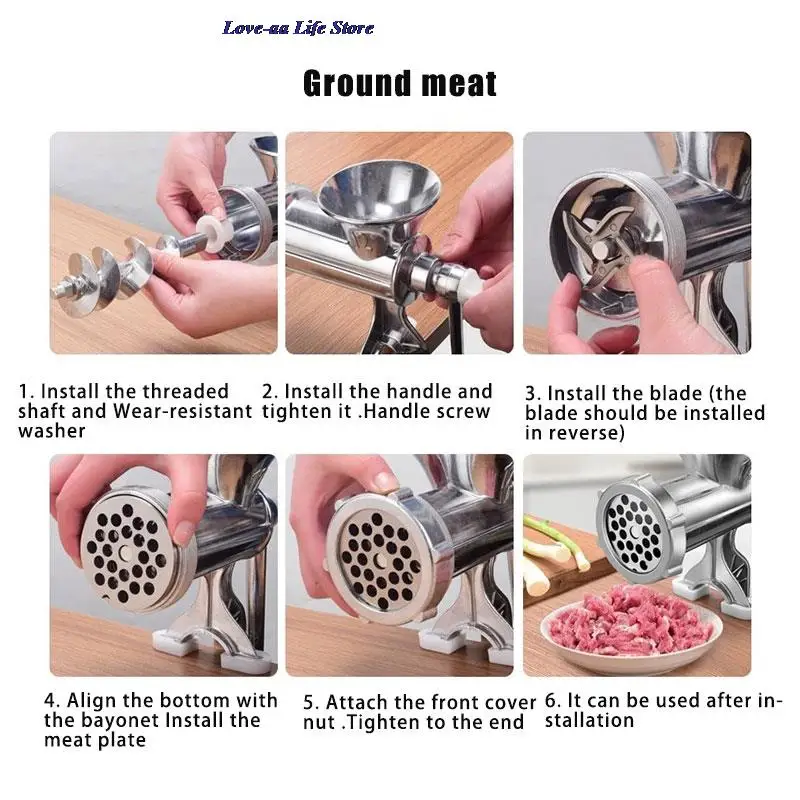 Love-aa Life Store

Ground meat

1. Install the threaded shaft and Wear-resistant washer

2. Install the handle and tighten it .Handle screw

3. Install the blade (the blade should be installed in reverse)

4. Align the bottom with the bayonet Install the meat plate

5. Attach the front cover nut .Tighten to the end

6. It can be used after installation