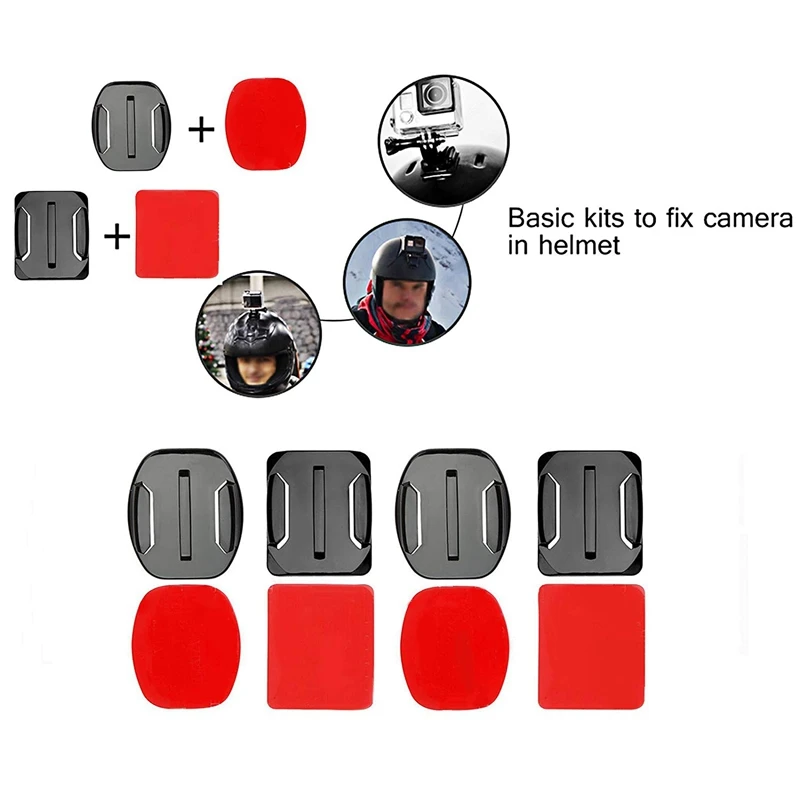 +

+

Basic kits to fix camera in helmet