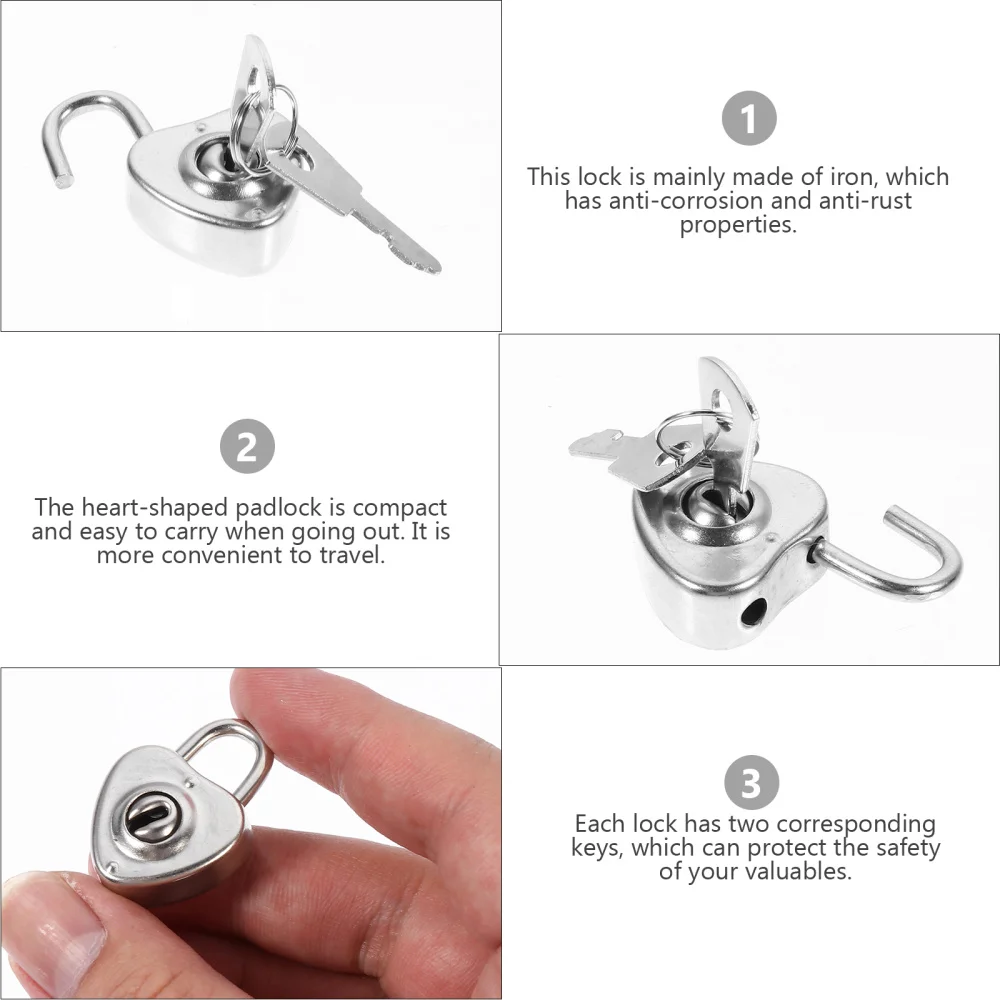 1

This lock is mainly made of iron, which has anti-corrosion and anti-rust properties.

2

The heart-shaped padlock is compact and easy to carry when going out. It is more convenient to travel.

3

Each lock has two corresponding keys, which can protect the safety of your valuables.