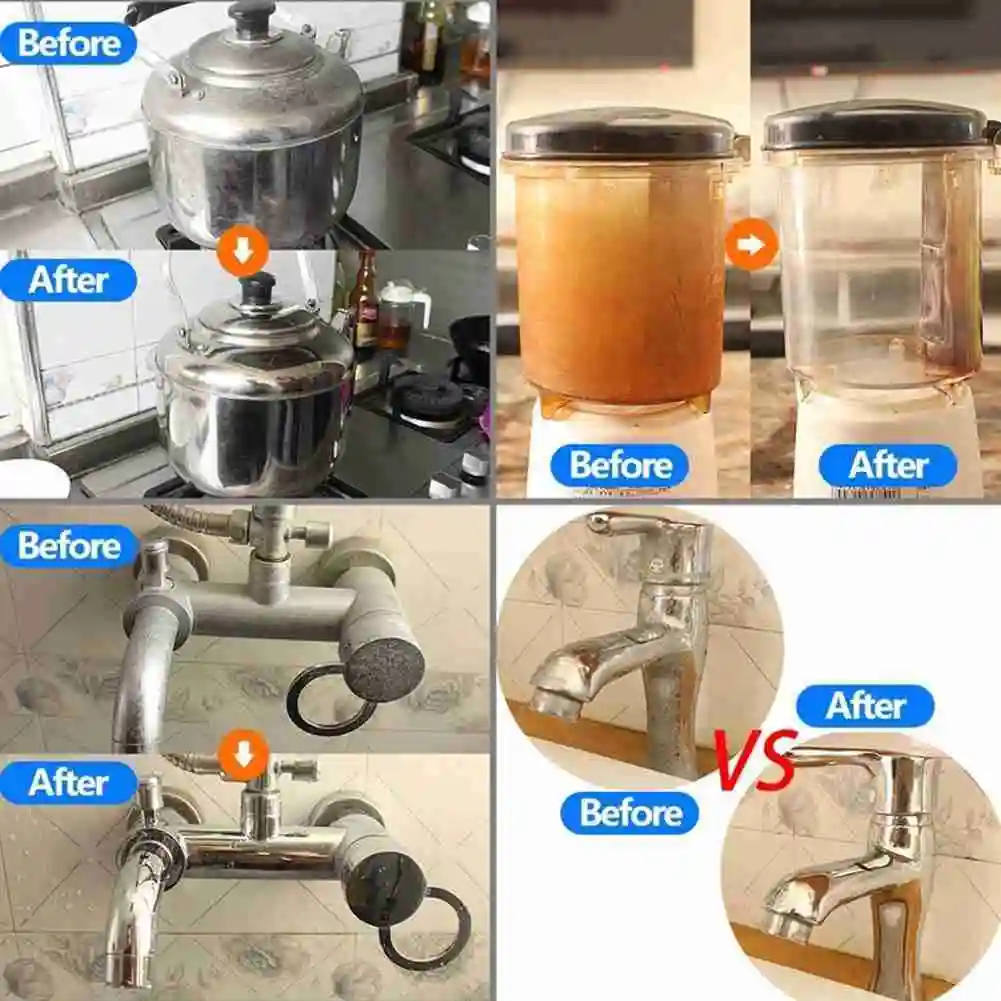 Before

After

Before

After

Before

After

After

VS

Before