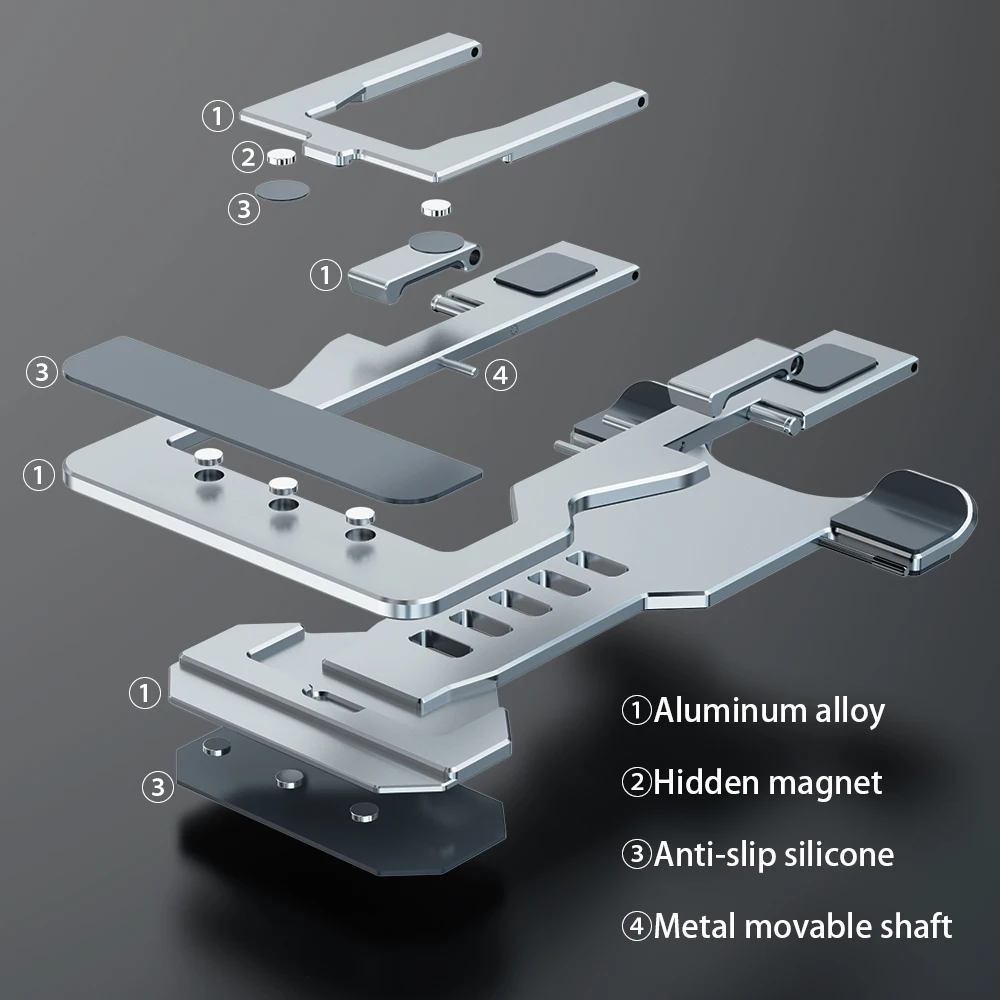 ①
②
③
①
③
④
①
①
③

①Aluminum alloy

②Hidden magnet

③Anti-slip silicone

④Metal movable shaft