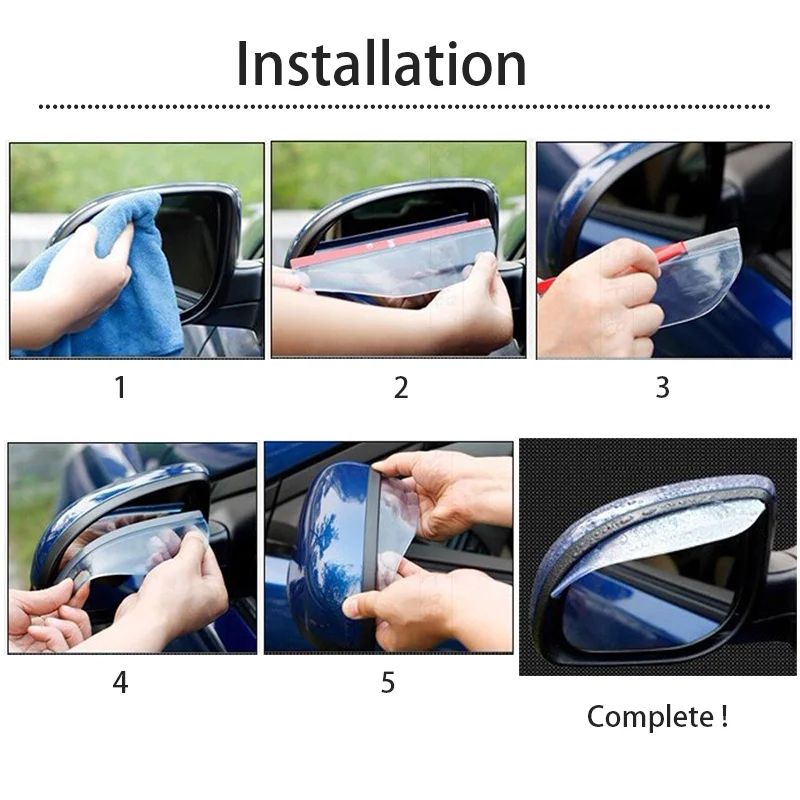 Installation

1

2

3

4

5

Complete !