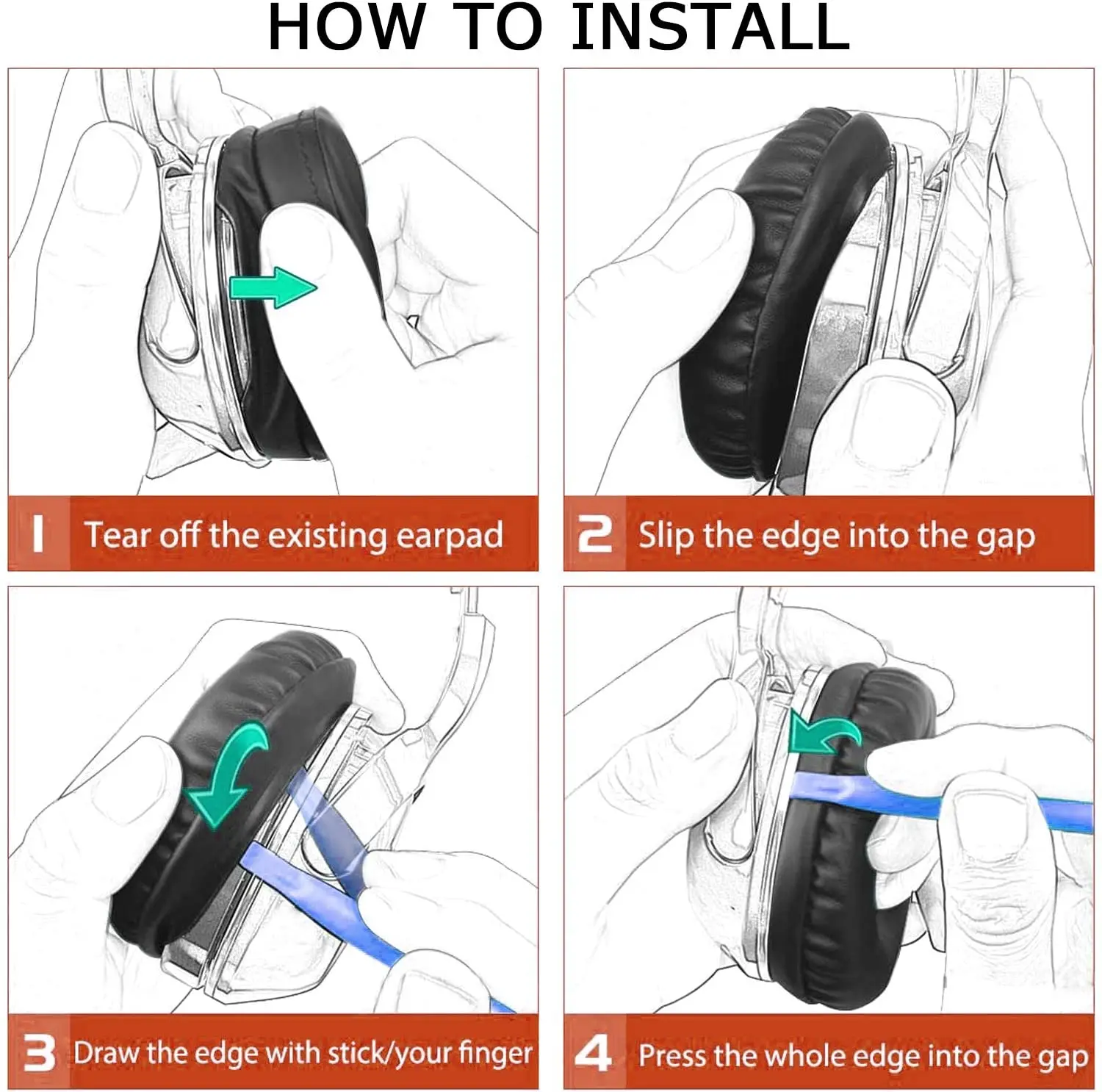 HOW TO INSTALL

1 Tear off the existing earpad

2 Slip the edge into the gap

3 Draw the edge with stick/your finger

4 Press the whole edge into the gap