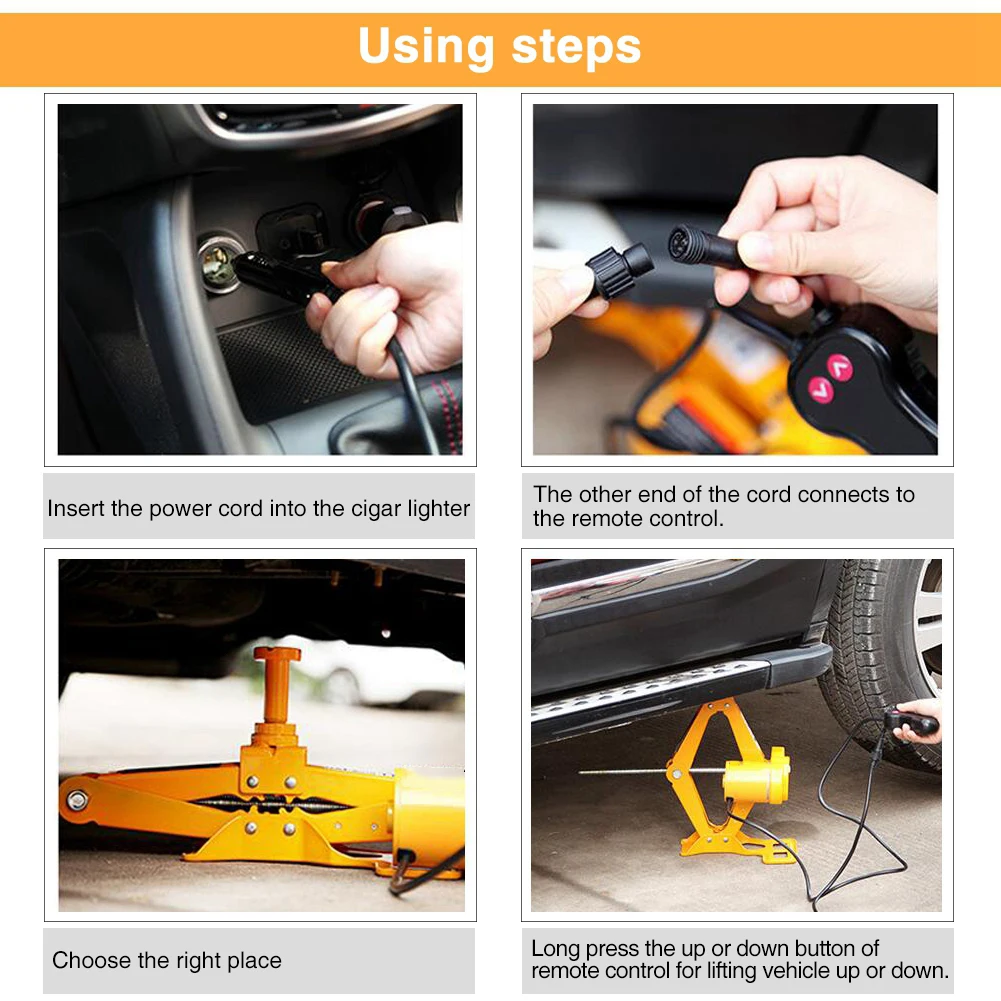 Using steps

Insert the power cord into the cigar lighter

The other end of the cord connects to the remote control.

Choose the right place

Long press the up or down button of remote control for lifting vehicle up or down.