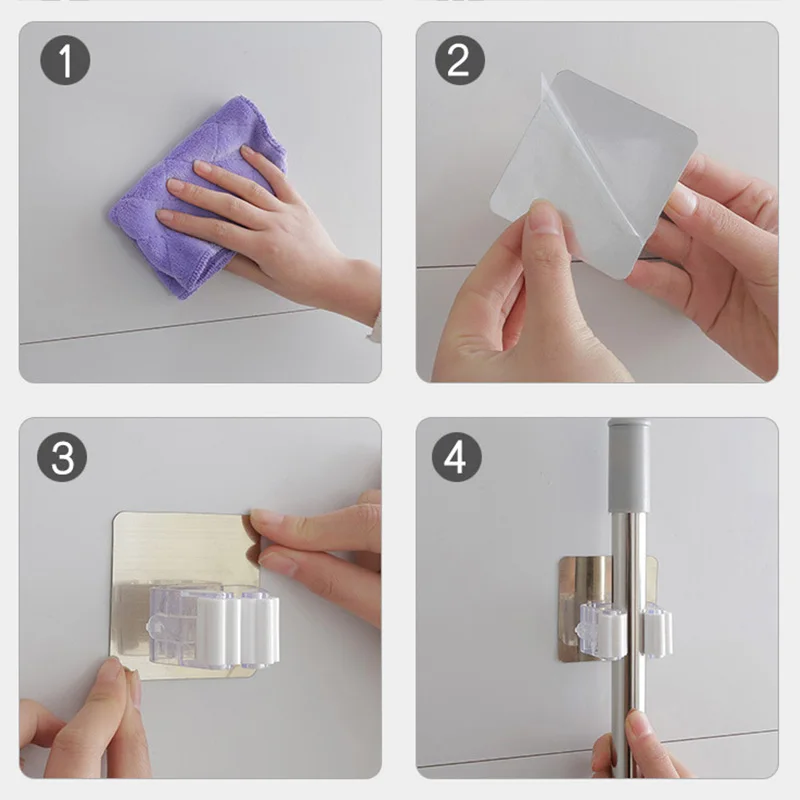 1

2

3

4