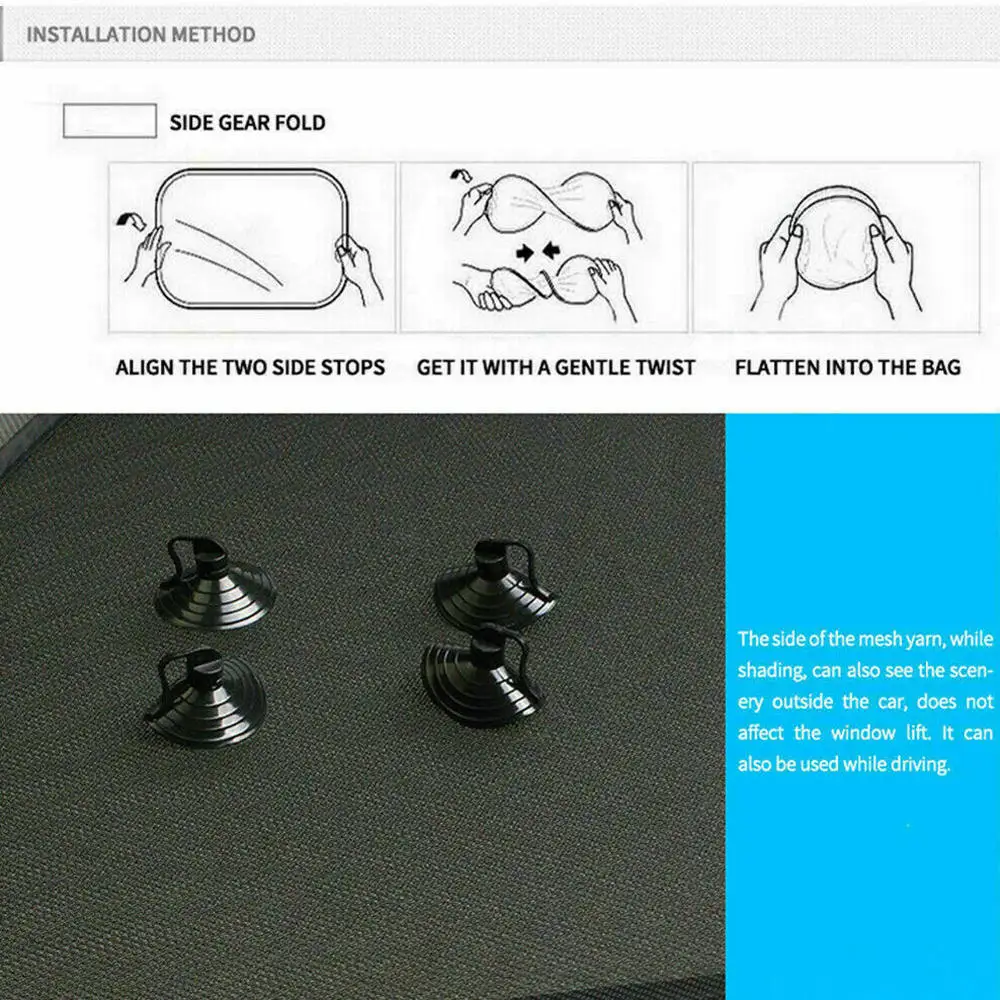 INSTALLATION METHOD

SIDE GEAR FOLD

ALIGN THE TWO SIDE STOPS

GET IT WITH A GENTLE TWIST

FLATTEN INTO THE BAG

The side of the mesh yarn, while shading, can also see the scenery outside the car, does not affect the window lift. It can also be used while driving.