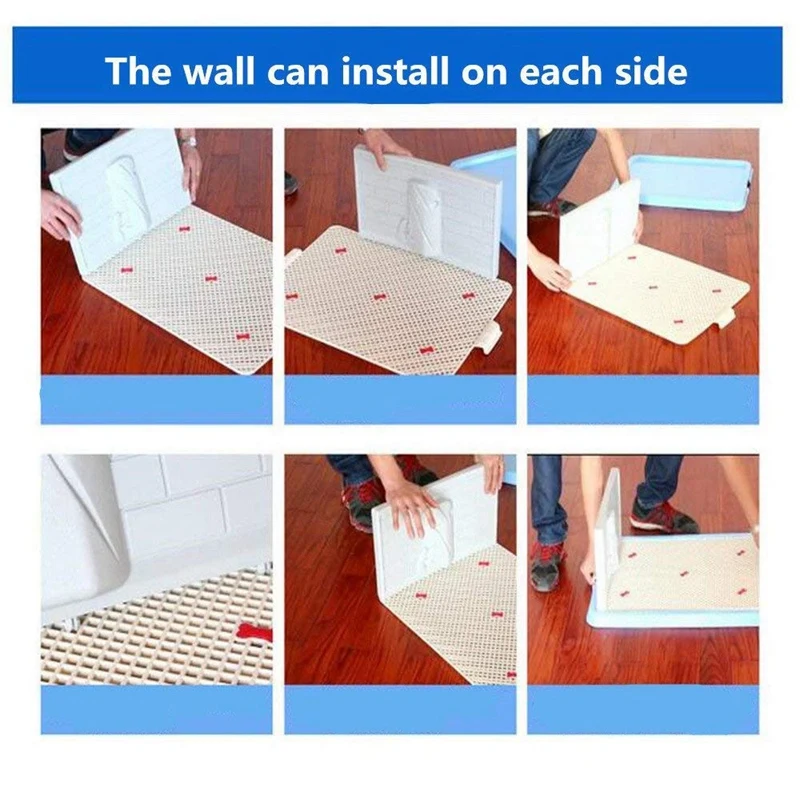 The wall can install on each side