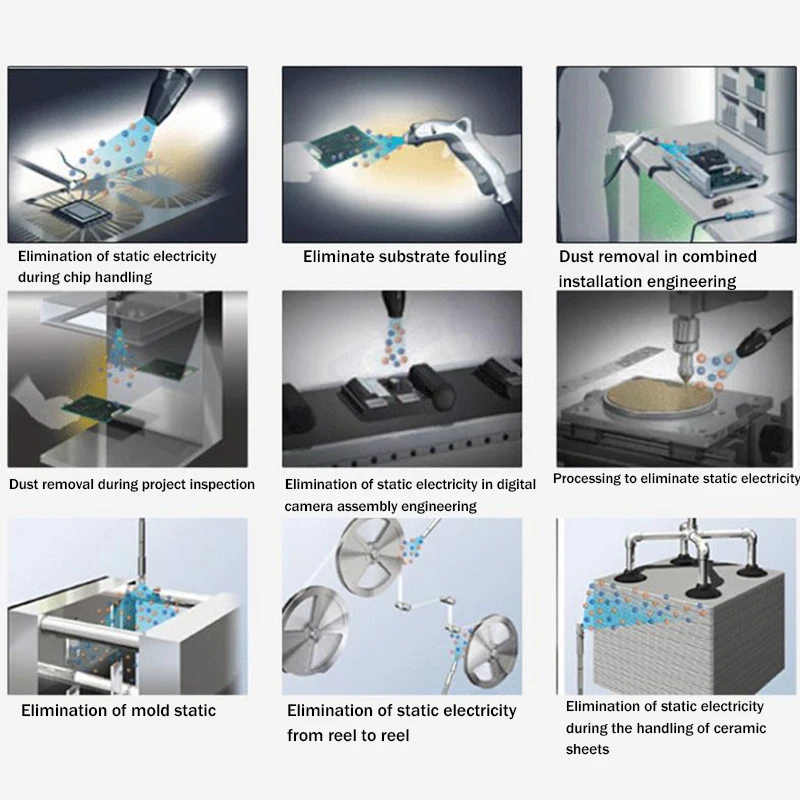 Elimination of static electricity during chip handling

Eliminate substrate fouling

Dust removal in combined installation engineering

Dust removal during project inspection

Elimination of static electricity in digital camera assembly engineering

Processing to eliminate static electricity

Elimination of mold static

Elimination of static electricity from reel to reel

Elimination of static electricity during the handling of ceramic sheets