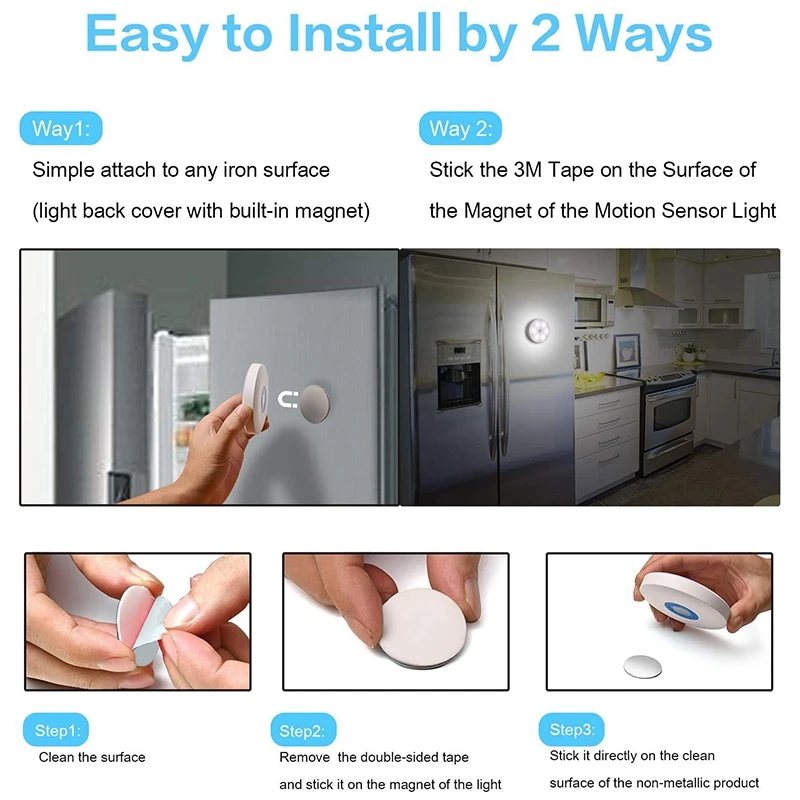 Easy to Install by 2 Ways

Way1:
Simple attach to any iron surface
(light back cover with built-in magnet)

Way 2:
Stick the 3M Tape on the Surface of the Magnet of the Motion Sensor Light

Step1:
Clean the surface

Step2:
Remove the double-sided tape and stick it on the magnet of the light

Step3:
Stick it directly on the clean surface of the non-metallic product