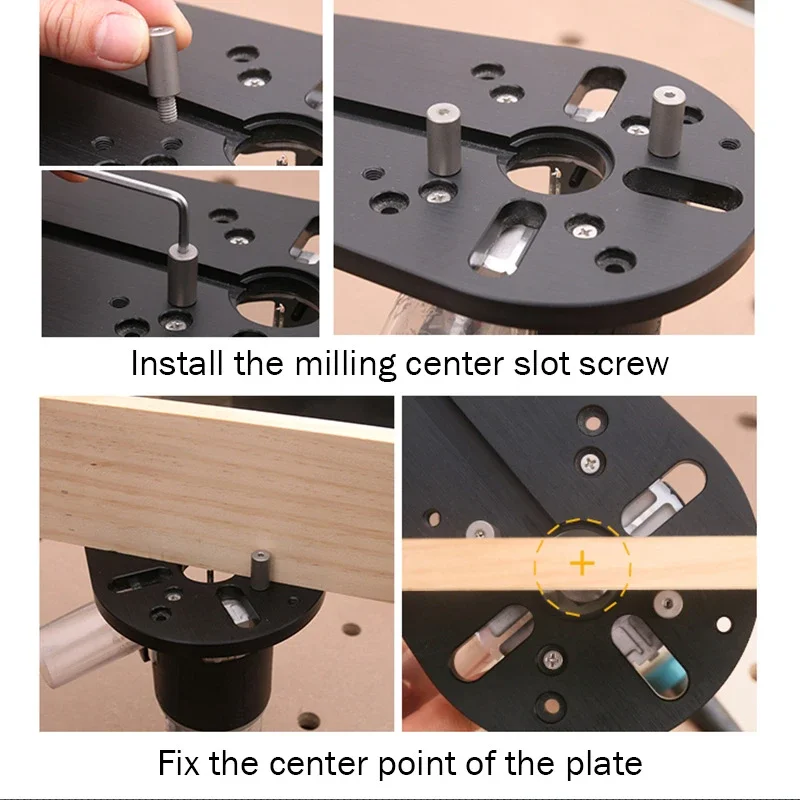 Install the milling center slot screw

Fix the center point of the plate