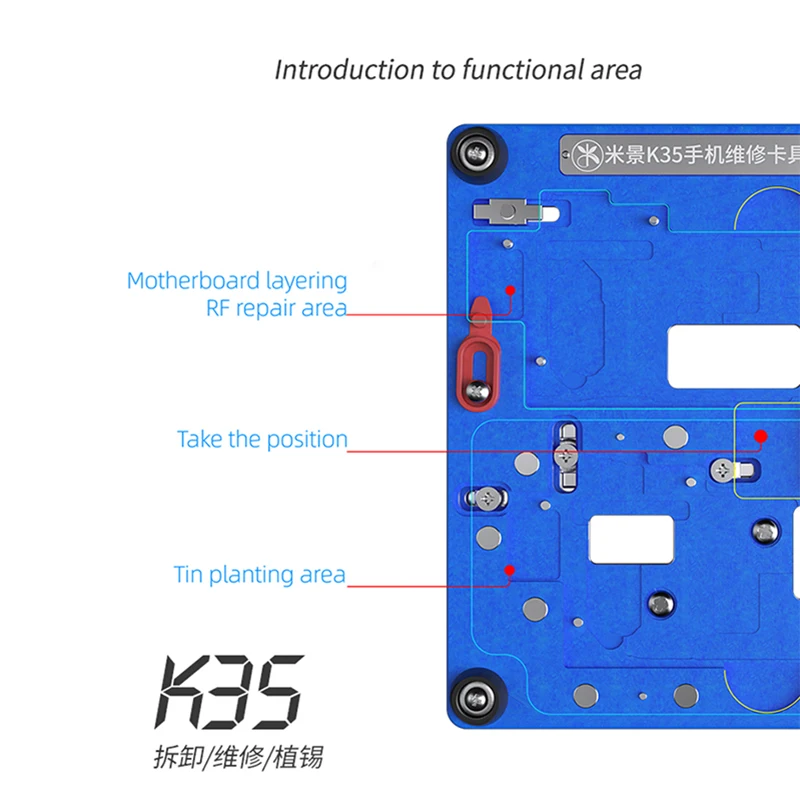 Introduction to functional area

米景K35手机维修卡具

Motherboard layering
RF repair area

Take the position

Tin planting area

K35
拆卸/维修/植锡