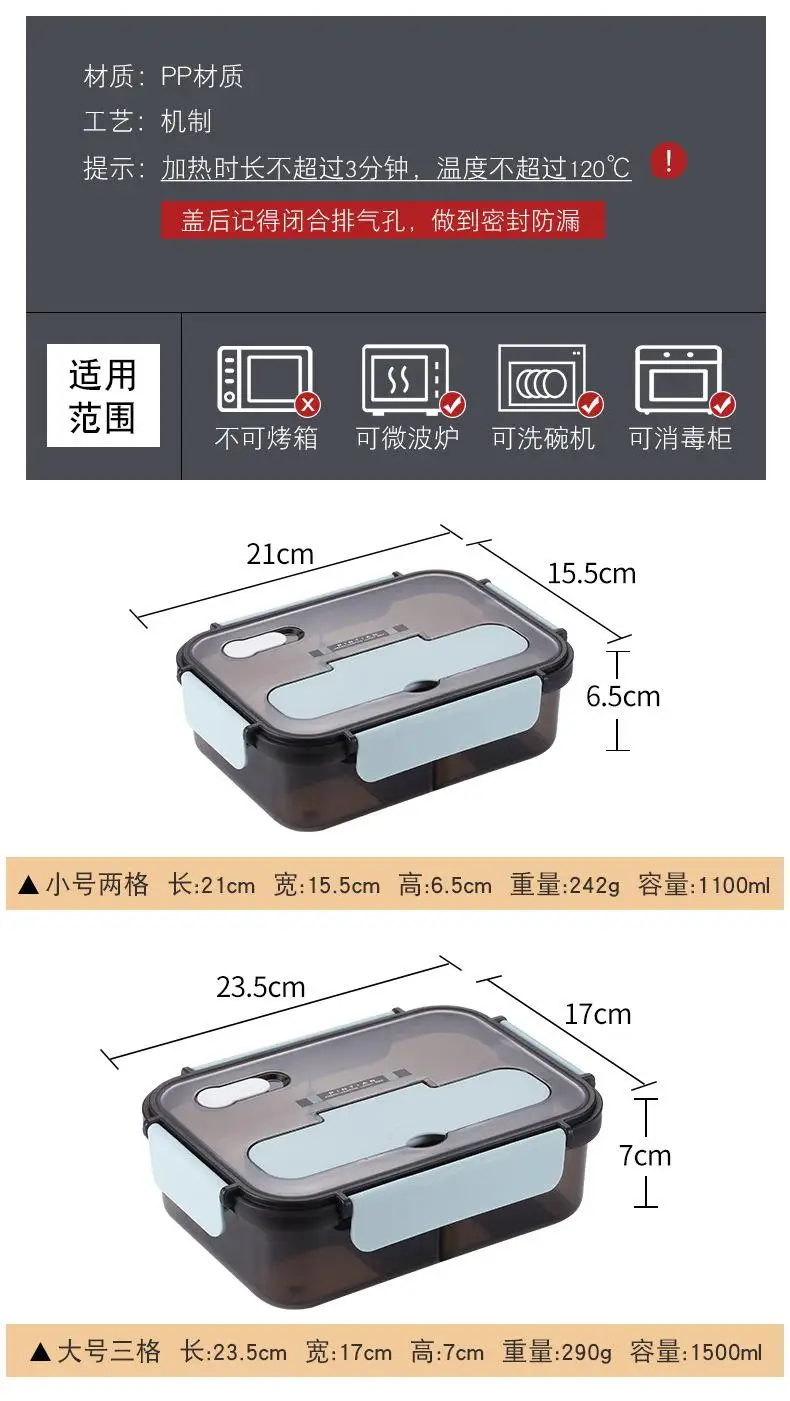 材质：PP材质

工艺：机制

提示：加热时长不超过3分钟，温度不超过120℃ !

盖后记得闭合排气孔，做到密封防漏

适用范围

不可烤箱

可微波炉

可洗碗机

可消毒柜

21cm

15.5cm

6.5cm

▲小号两格 长:21cm 宽:15.5cm 高:6.5cm 重量:242g 容量:1100ml

23.5cm

17cm

7cm

▲大号三格 长:23.5cm 宽:17cm 高:7cm 重量:290g 容量:1500ml