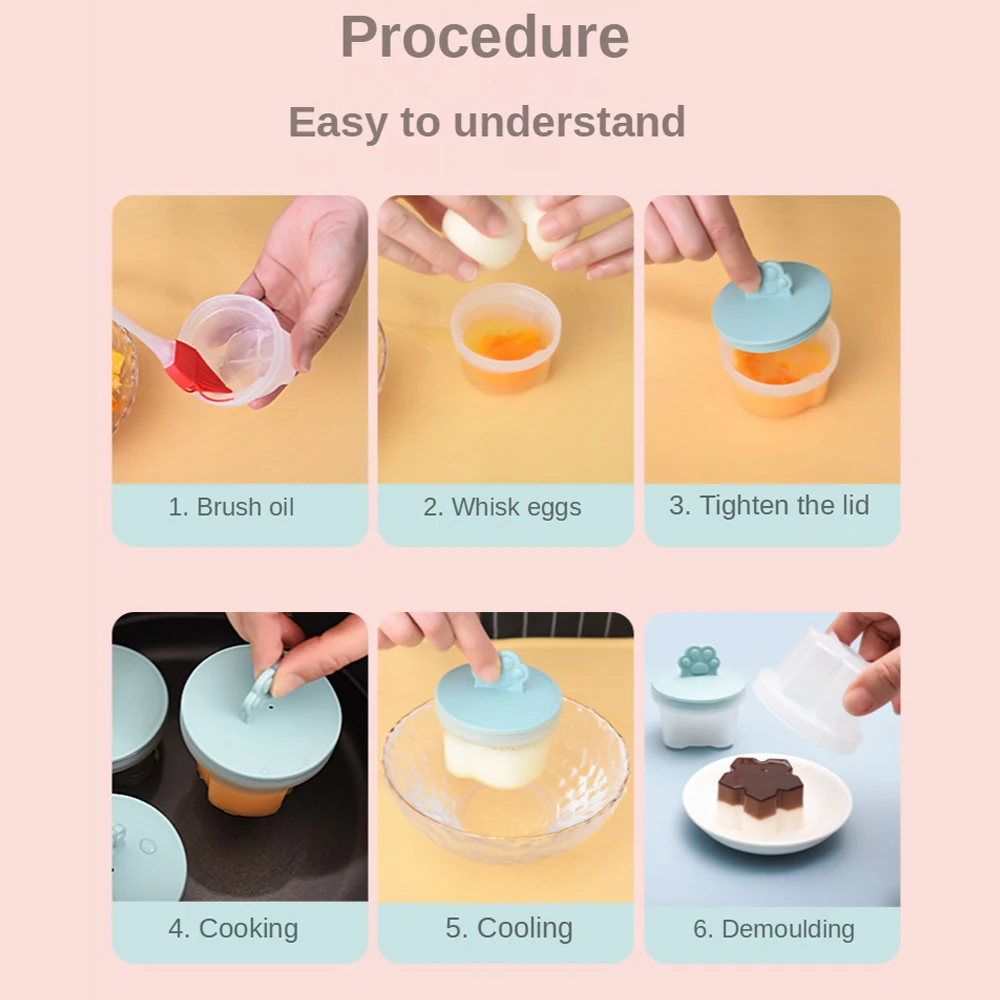 Procedure

Easy to understand

1. Brush oil

2. Whisk eggs

3. Tighten the lid

4. Cooking

5. Cooling

6. Demoulding