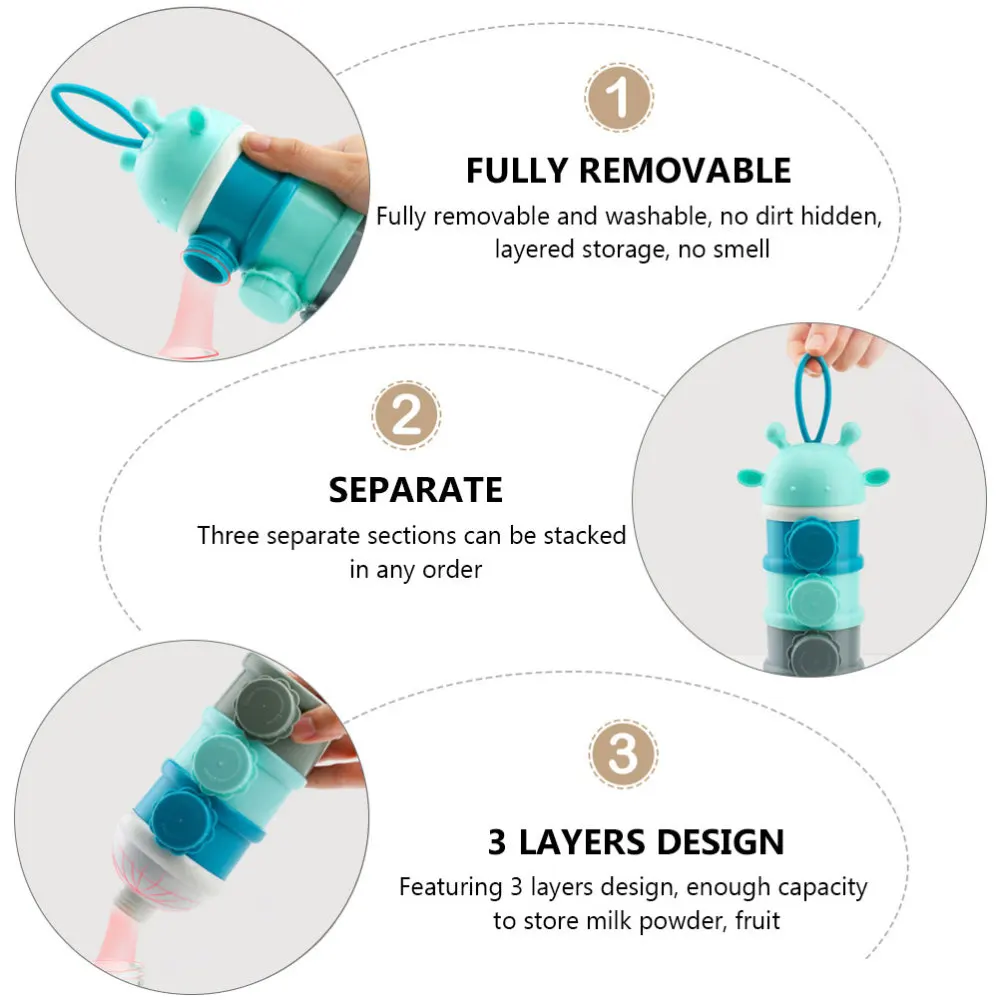 1

FULLY REMOVABLE

Fully removable and washable, no dirt hidden, layered storage, no smell

2

SEPARATE

Three separate sections can be stacked in any order

3

3 LAYERS DESIGN

Featuring 3 layers design, enough capacity to store milk powder, fruit