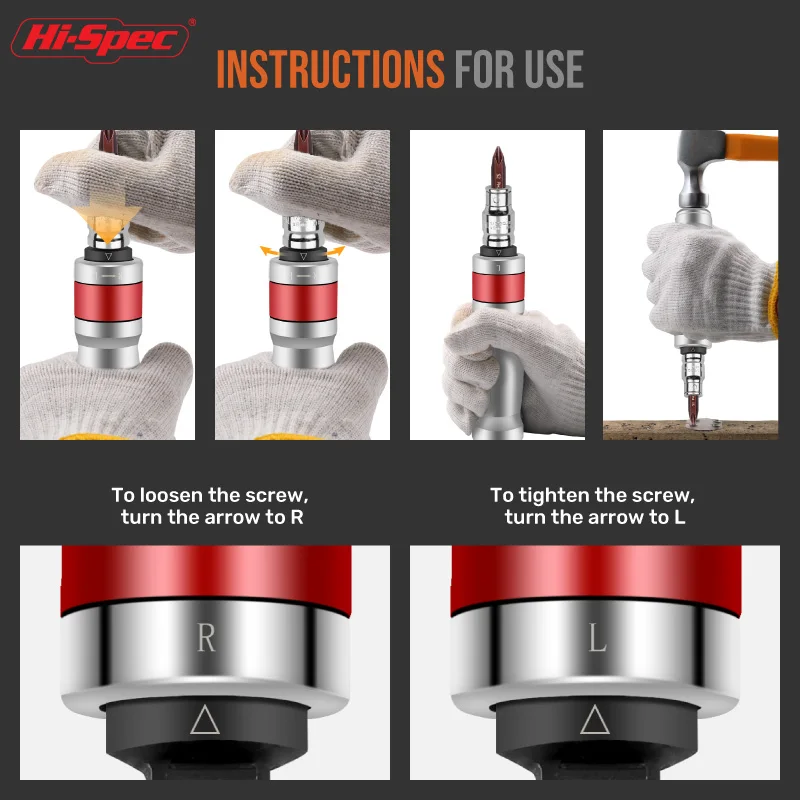 Hi-Spec®

INSTRUCTIONS FOR USE

To loosen the screw, turn the arrow to R

To tighten the screw, turn the arrow to L

R

L