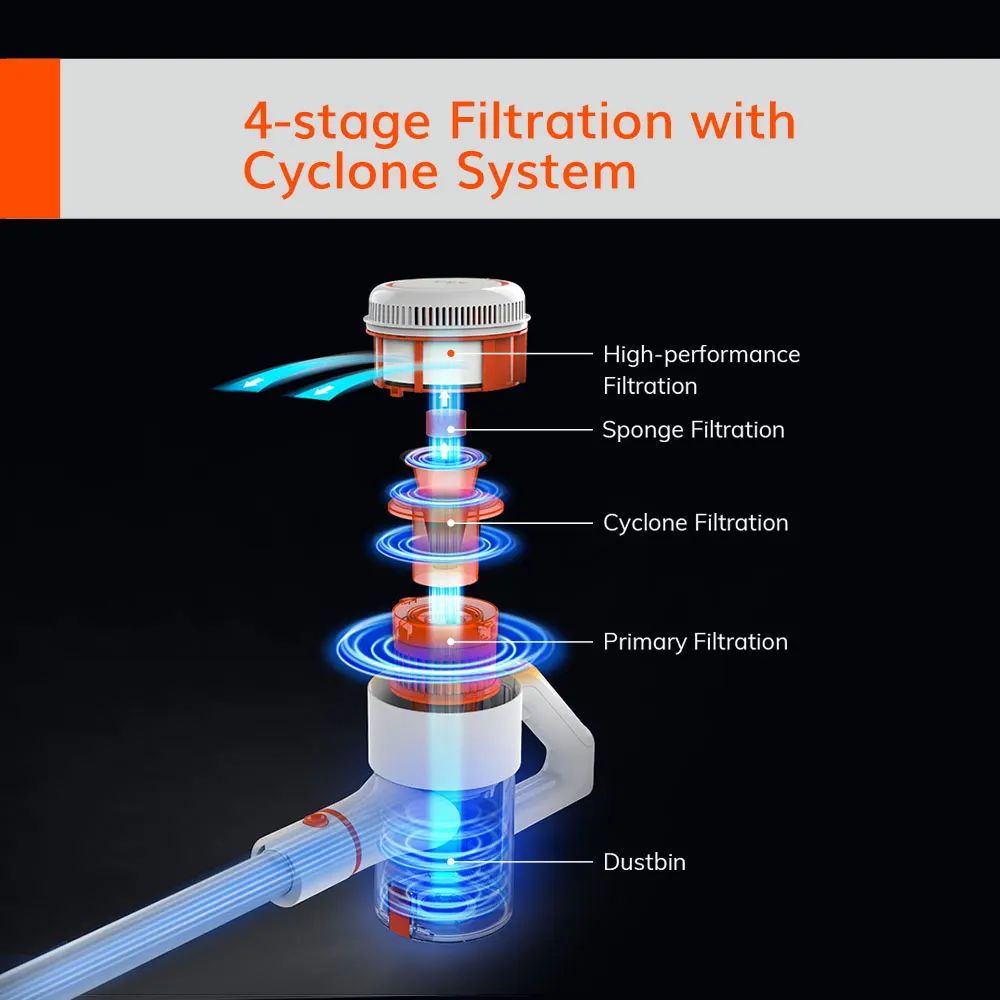 4-stage Filtration with Cyclone System

High-performance Filtration

Sponge Filtration

Cyclone Filtration

Primary Filtration

Dustbin