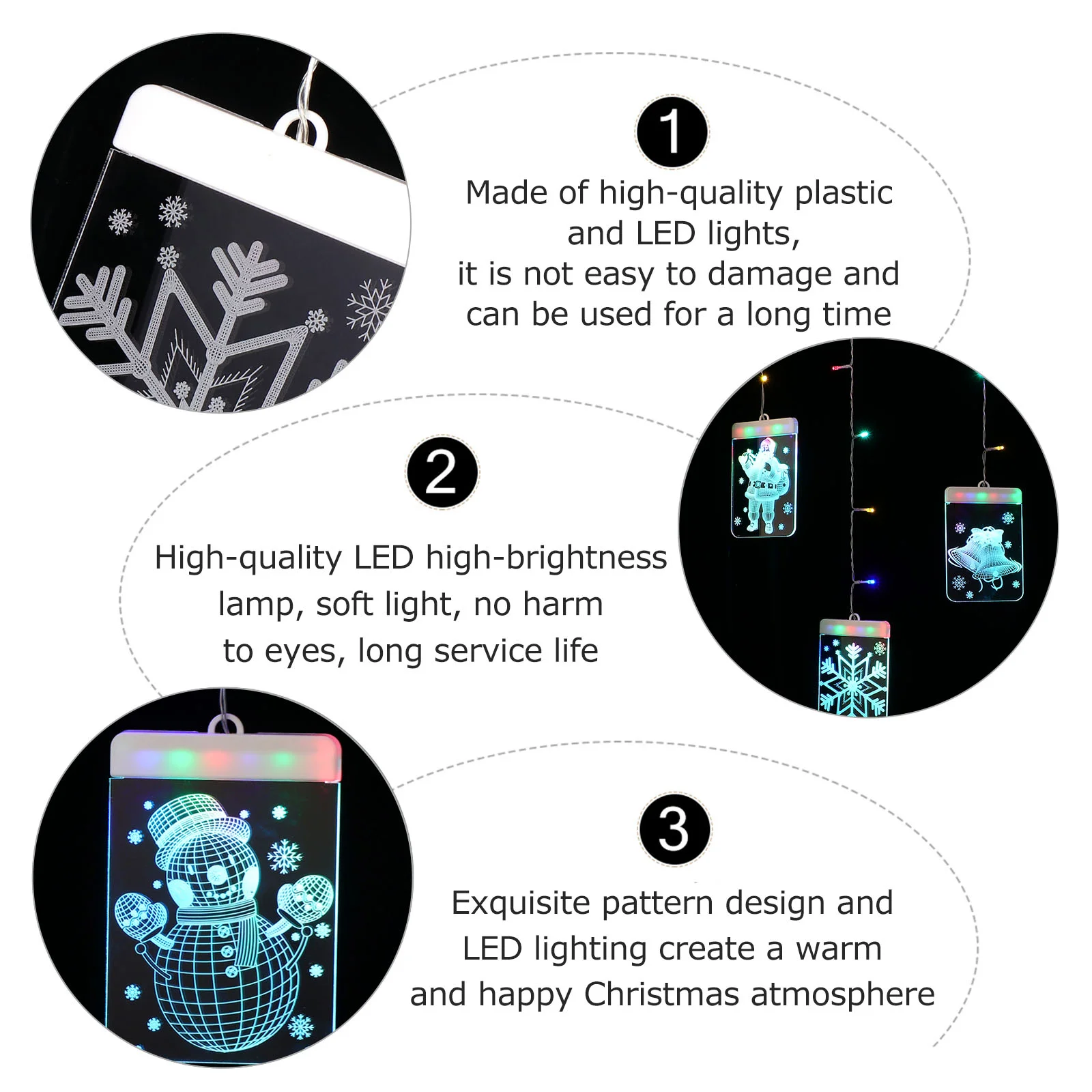 1

Made of high-quality plastic and LED lights, it is not easy to damage and can be used for a long time

2

High-quality LED high-brightness lamp, soft light, no harm to eyes, long service life

3

Exquisite pattern design and LED lighting create a warm and happy Christmas atmosphere