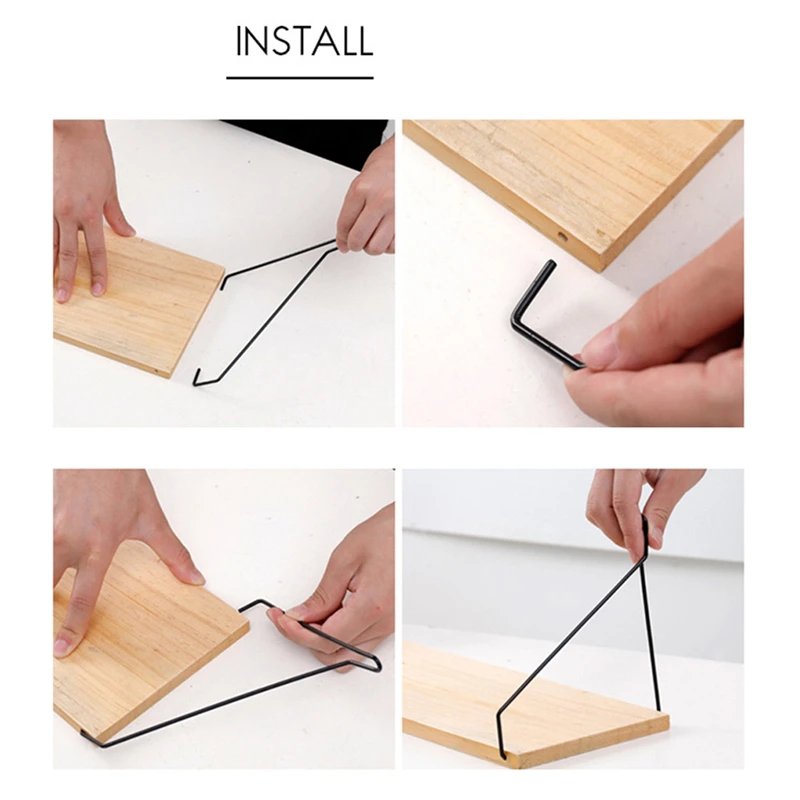 INSTALL