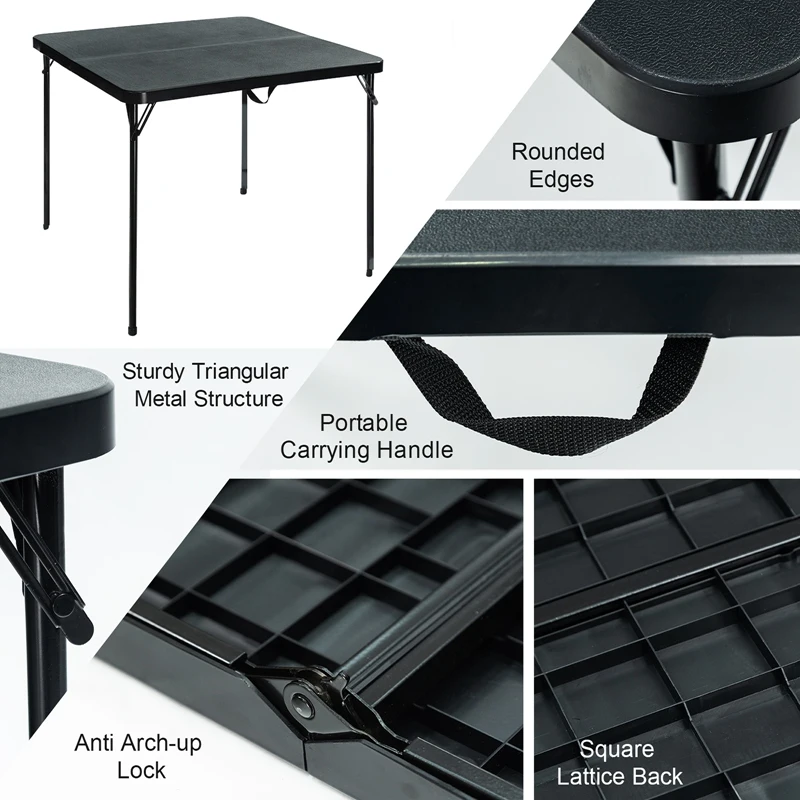 Rounded Edges

Sturdy Triangular Metal Structure

Portable Carrying Handle

Anti Arch-up Lock

Square Lattice Back