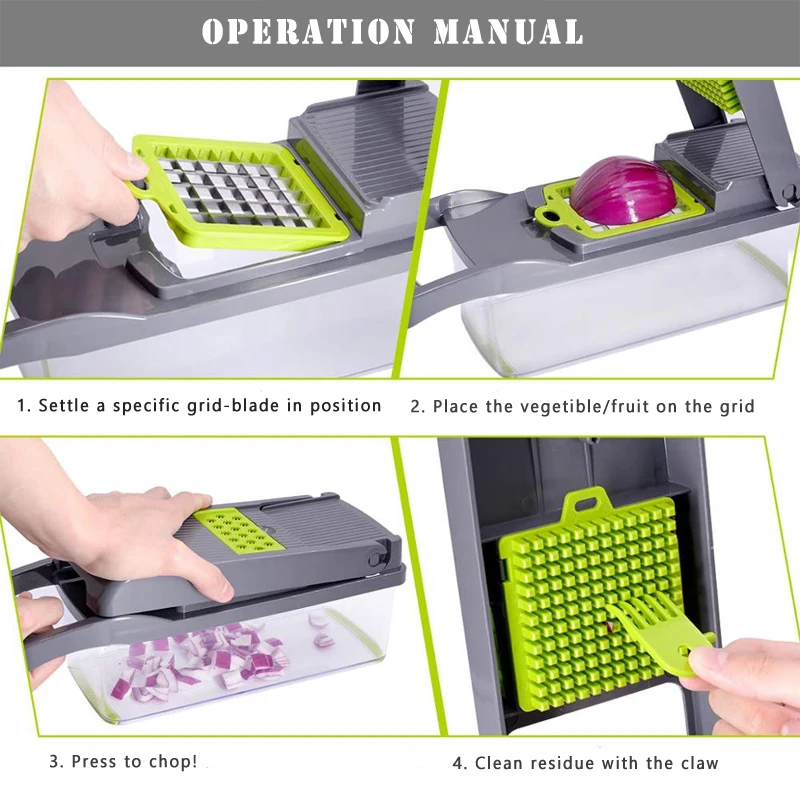 OPERATION MANUAL

1. Settle a specific grid-blade in position

2. Place the vegetible/fruit on the grid

3. Press to chop!

4. Clean residue with the claw