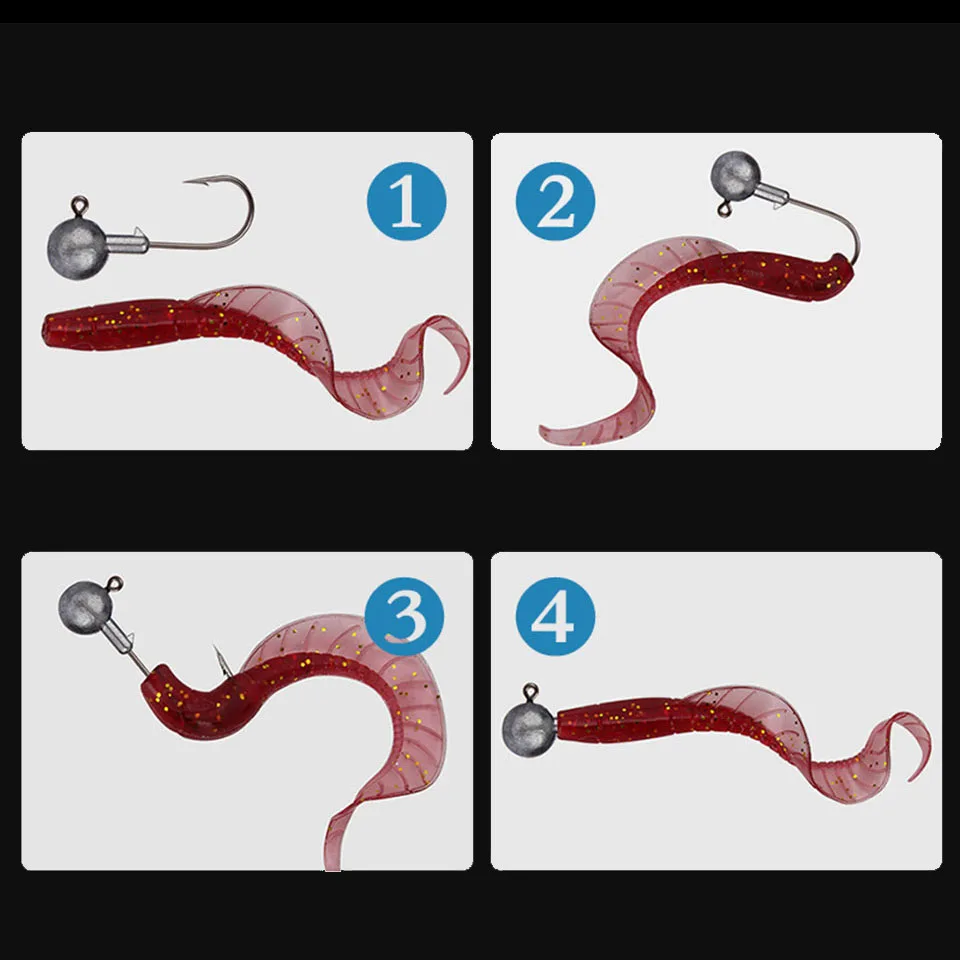 1

2

3

4