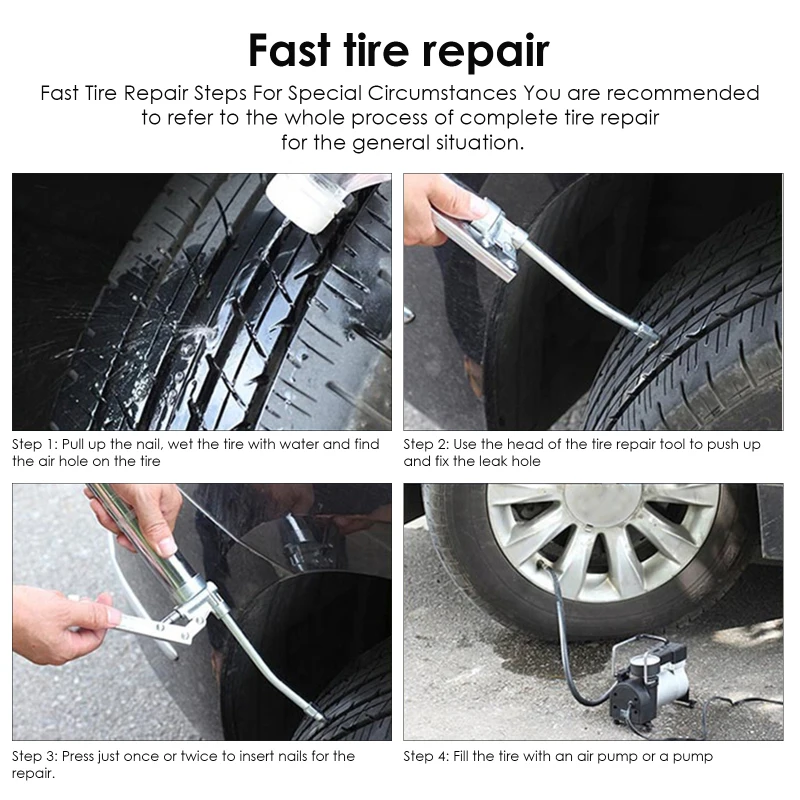 Fast tire repair

Fast Tire Repair Steps For Special Circumstances You are recommended to refer to the whole process of complete tire repair for the general situation.

Step 1: Pull up the nail, wet the tire with water and find the air hole on the tire

Step 2: Use the head of the tire repair tool to push up and fix the leak hole

Step 3: Press just once or twice to insert nails for the repair.

Step 4: Fill the tire with an air pump or a pump