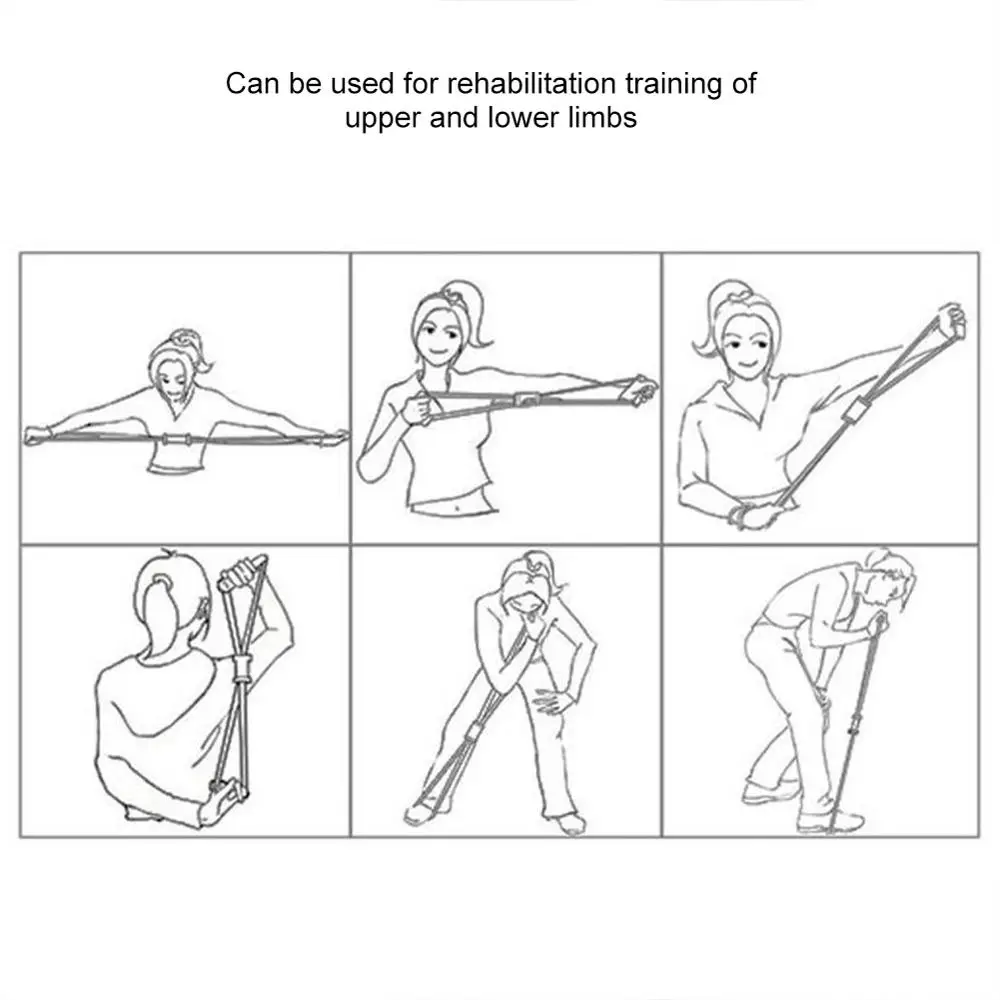 Can be used for rehabilitation training of upper and lower limbs