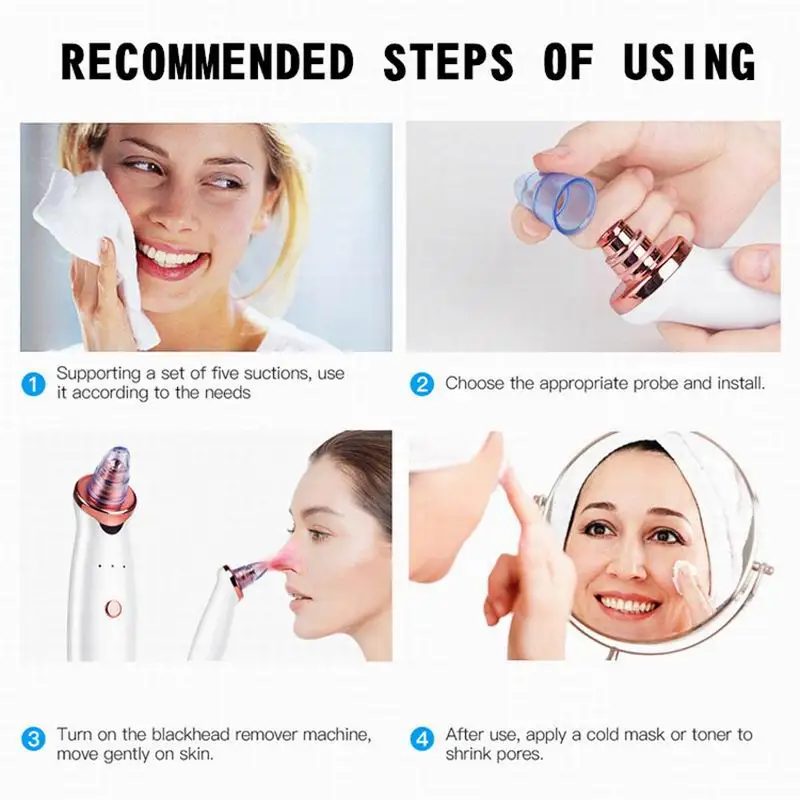 RECOMMENDED STEPS OF USING

1 Supporting a set of five suctions, use it according to the needs

2 Choose the appropriate probe and install.

3 Turn on the blackhead remover machine, move gently on skin.

4 After use, apply a cold mask or toner to shrink pores.