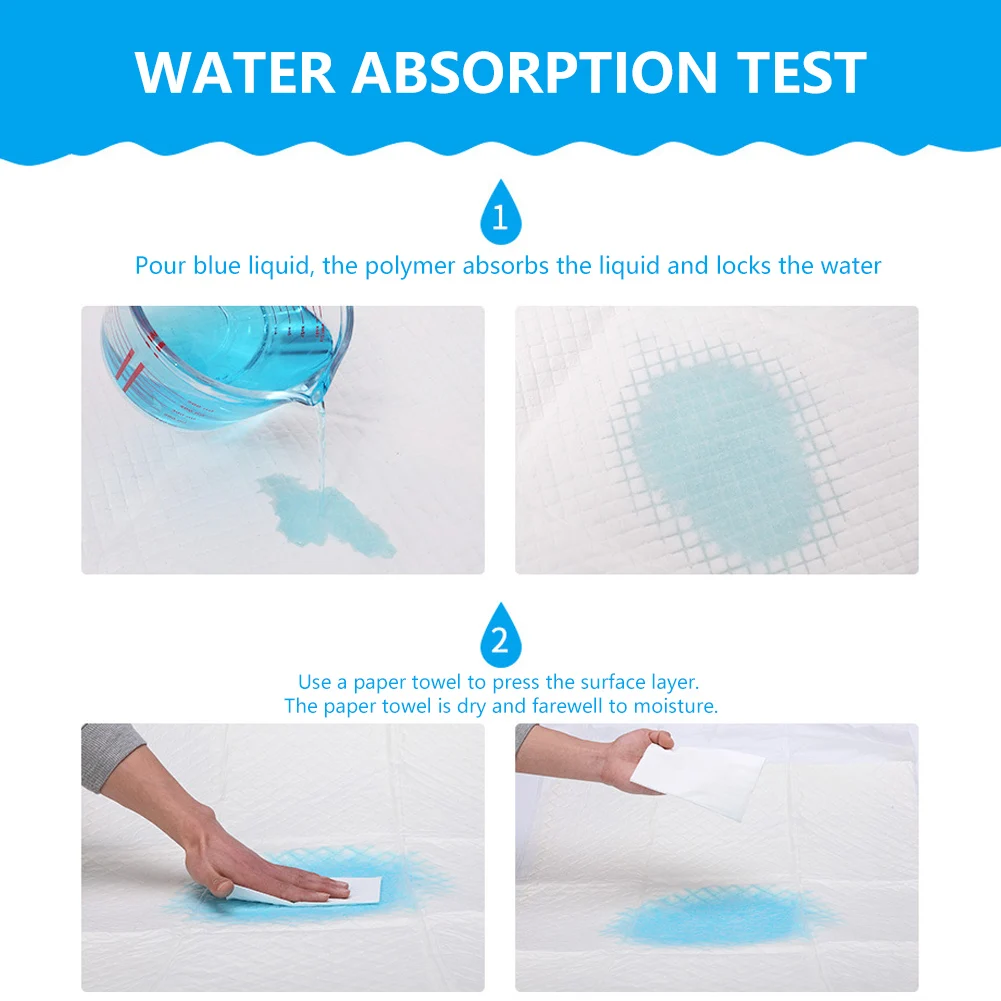 WATER ABSORPTION TEST

1

Pour blue liquid, the polymer absorbs the liquid and locks the water

2

Use a paper towel to press the surface layer.
The paper towel is dry and farewell to moisture.