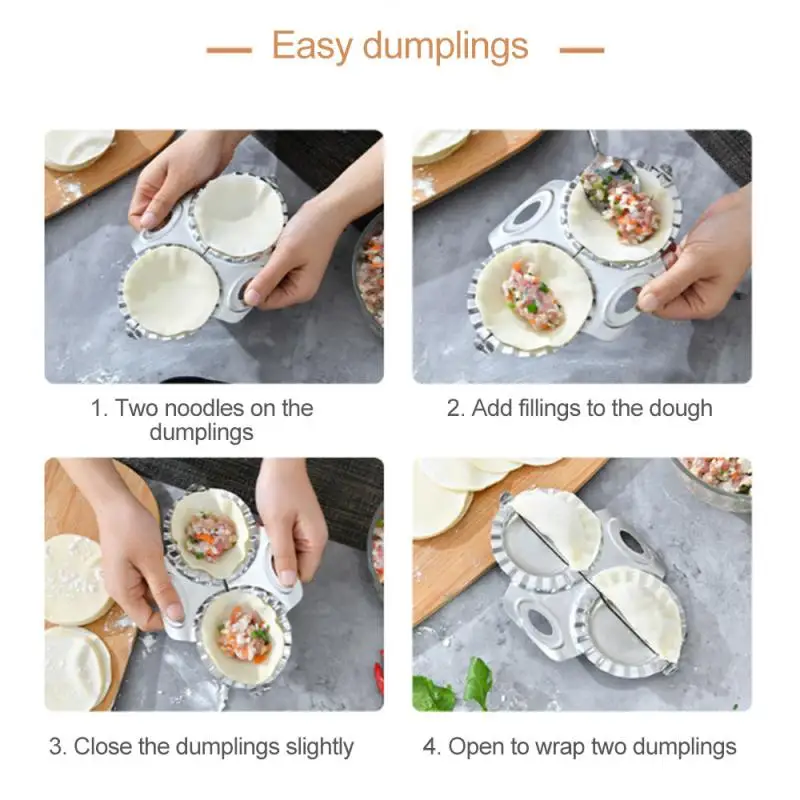 — Easy dumplings —

1. Two noodles on the dumplings

2. Add fillings to the dough

3. Close the dumplings slightly

4. Open to wrap two dumplings