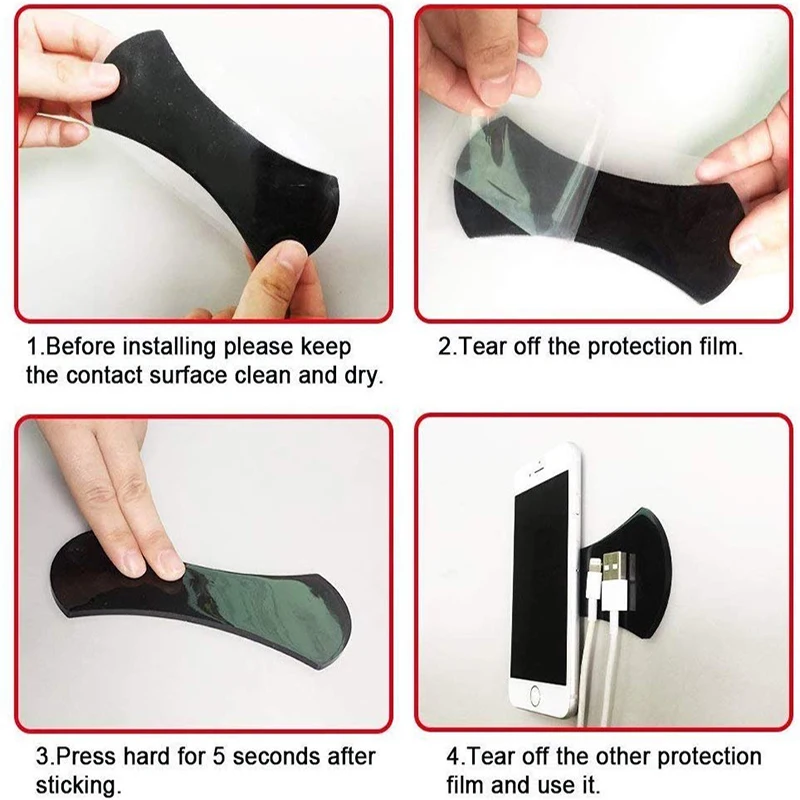 1.Before installing please keep the contact surface clean and dry.

2.Tear off the protection film.

3.Press hard for 5 seconds after sticking.

4.Tear off the other protection film and use it.