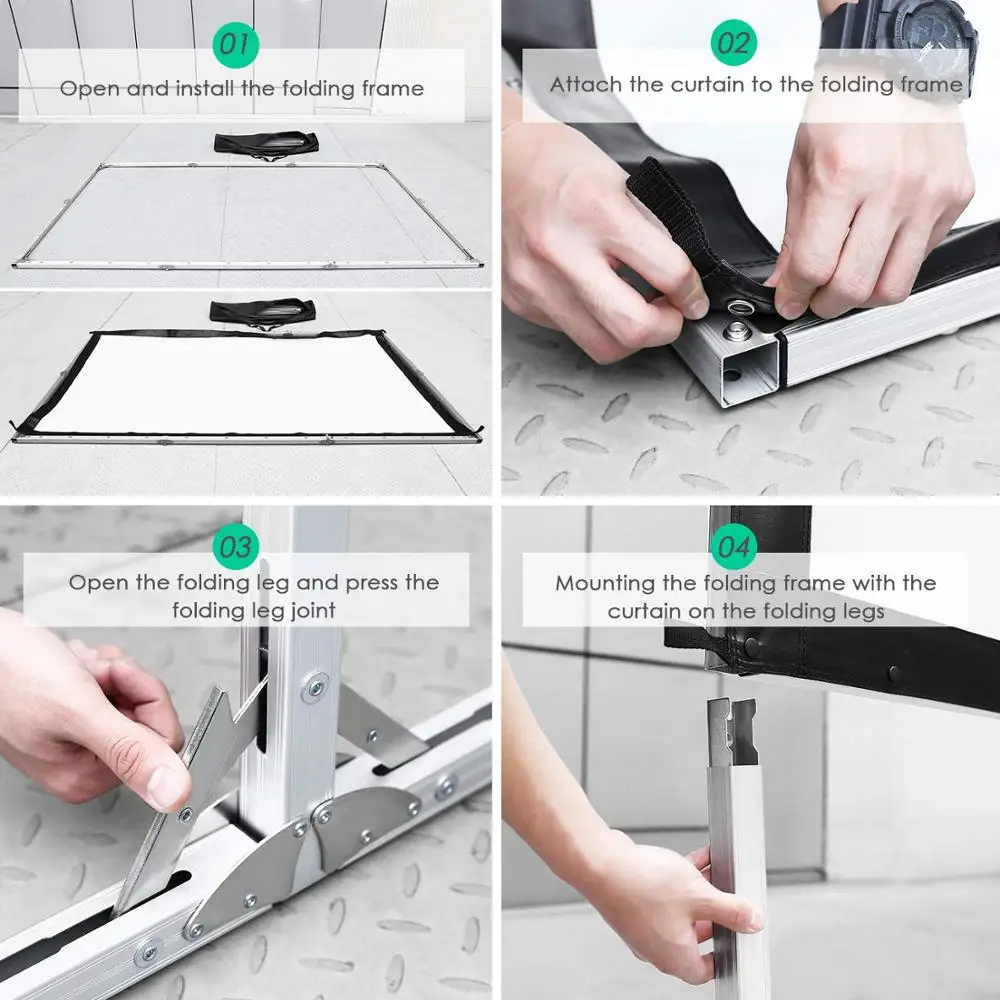 01
Open and install the folding frame

02
Attach the curtain to the folding frame

03
Open the folding leg and press the folding leg joint

04
Mounting the folding frame with the curtain on the folding legs