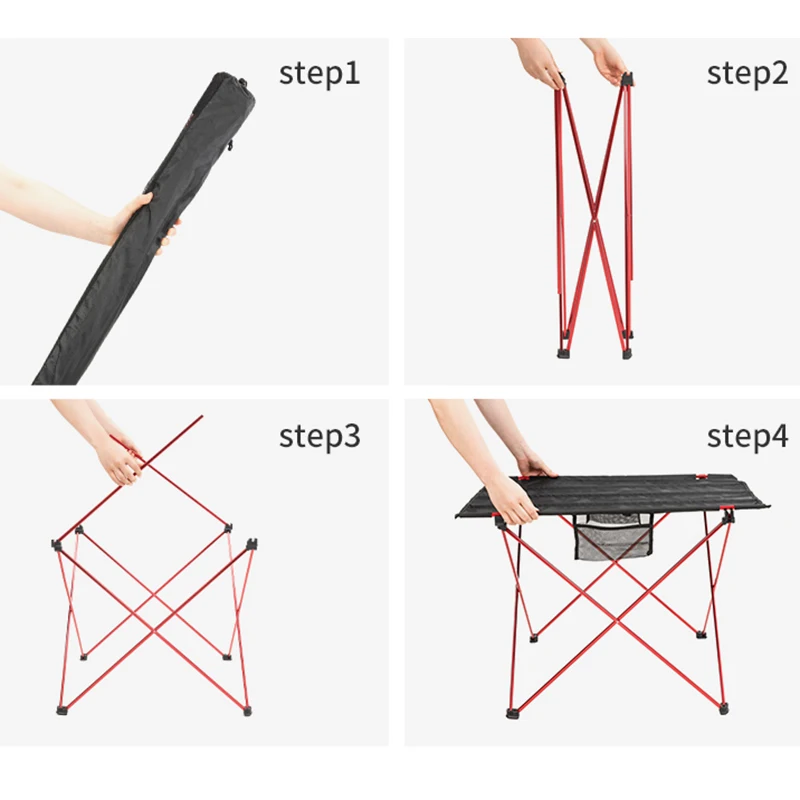 step1

step2

step3

step4