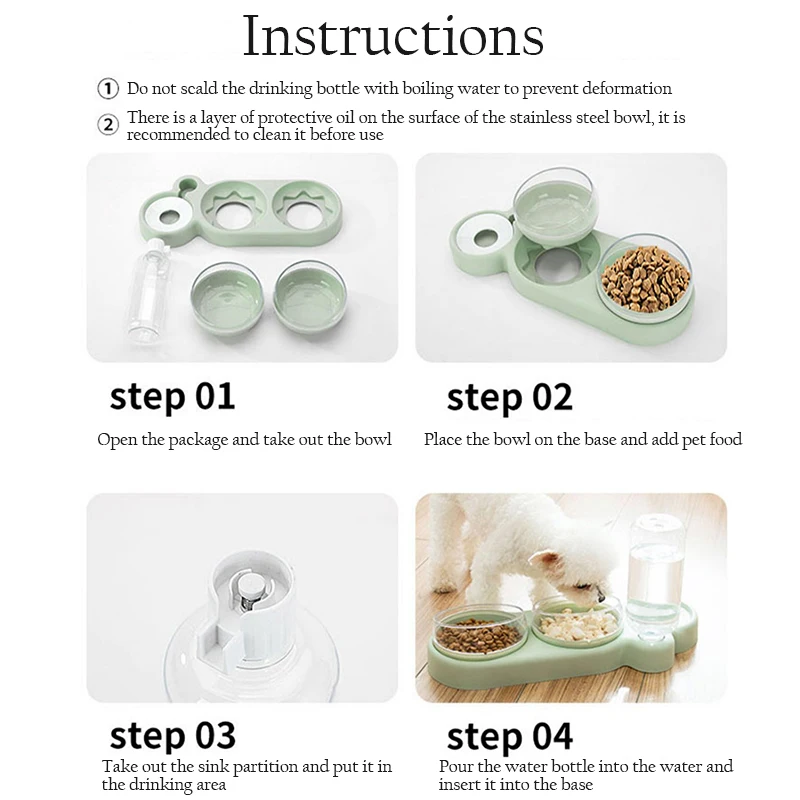 Instructions

① Do not scald the drinking bottle with boiling water to prevent deformation

② There is a layer of protective oil on the surface of the stainless steel bowl, it is recommended to clean it before use

step 01

Open the package and take out the bowl

step 02

Place the bowl on the base and add pet food

step 03

Take out the sink partition and put it in the drinking area

step 04

Pour the water bottle into the water and insert it into the base